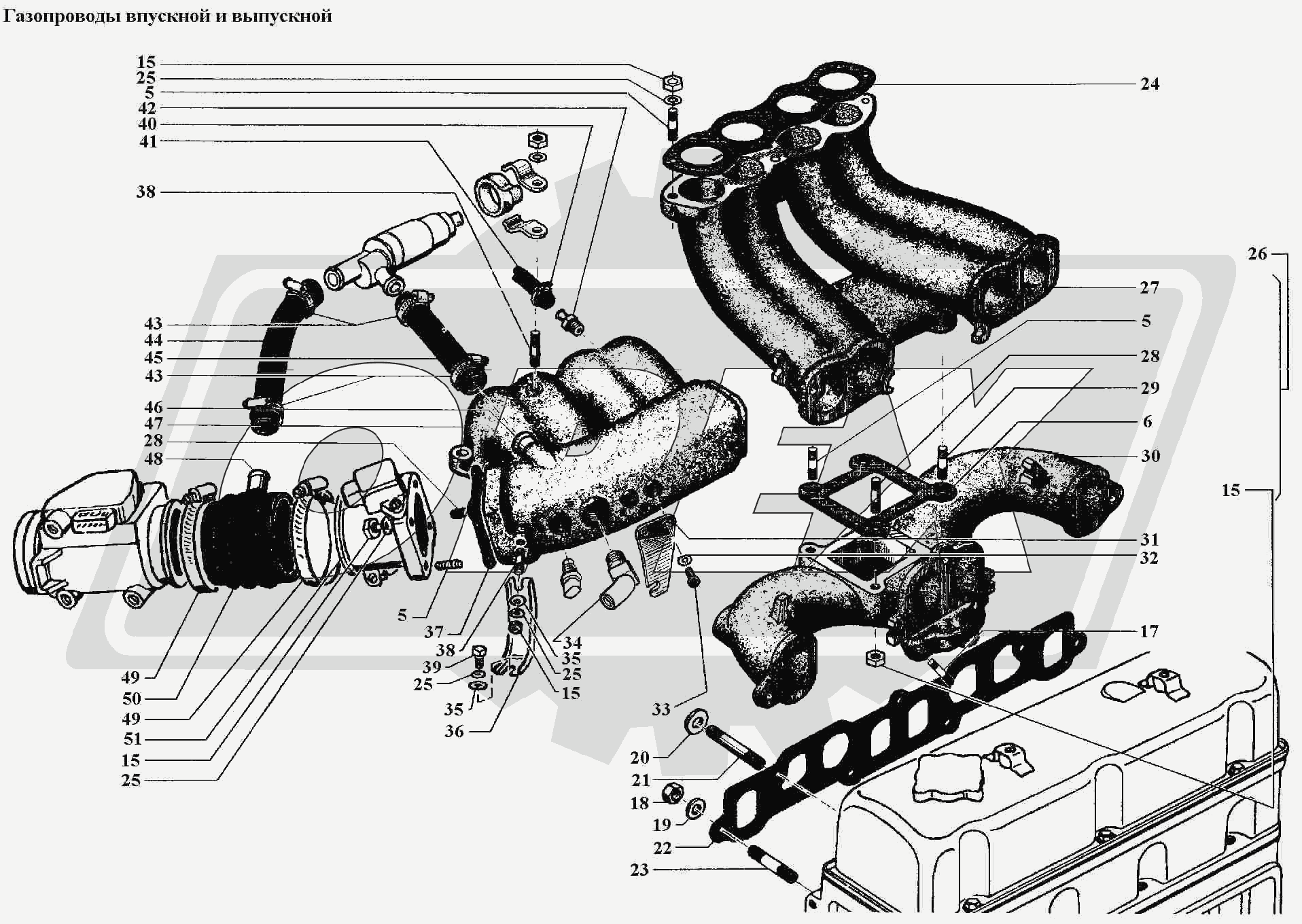 Газопроводы впускной и выпускной

15
25
5
42
40
41
38
43
44
45
43
46
47
28
48
49
50
49
51
15
25
5
37
38
39
25
35
36
34
35
25
15
33
20
21
18
19
22
23
24
26
27
5
28
29
6
30
15
31
32
17