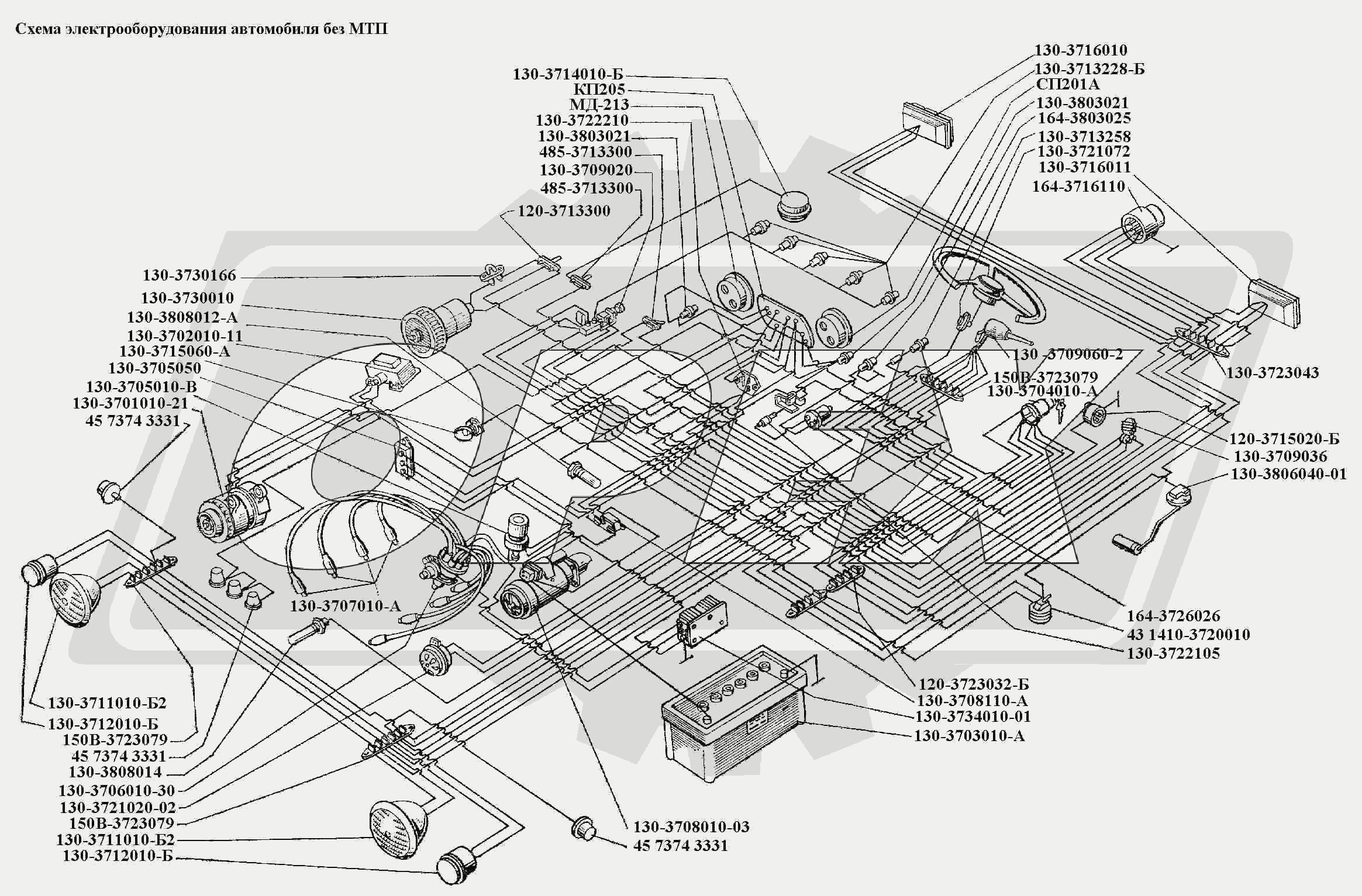 Схема электрооборудования автомобиля без МТП

130-3714010-Б
КП205
МД-213
130-3722210
130-3803021
485-3713300
130-3709020
485-3713300
120-3713300

130-3716010
130-3713228-Б
СП201А
130-3803021
164-3803025
130-3713258
130-3721072
130-3716011
164-3716110

130-3730166
130-3730010
130-3808012-А
130-3702010-11
130-3715060-А
130-3705050
130-3705010-В
130-3701010-21
45 7374 3331

130 -3709060-2
150В-3723079
130-3704010-А
130-3723043

120-3715020-Б
130-3709036
130-3806040-01

130-3707010-А

164-3726026
43 1410-3720010
130-3722105
120-3723032-Б
130-3708110-А
130-3734010-01
130-3703010-А

130-3711010-Б2
130-3712010-Б
150В-3723079
45 7374 3331
130-3808014
130-3706010-30
130-3721020-02
150В-3723079
130-3711010-Б2
130-3712010-Б

130-3708010-03
45 7374 3331