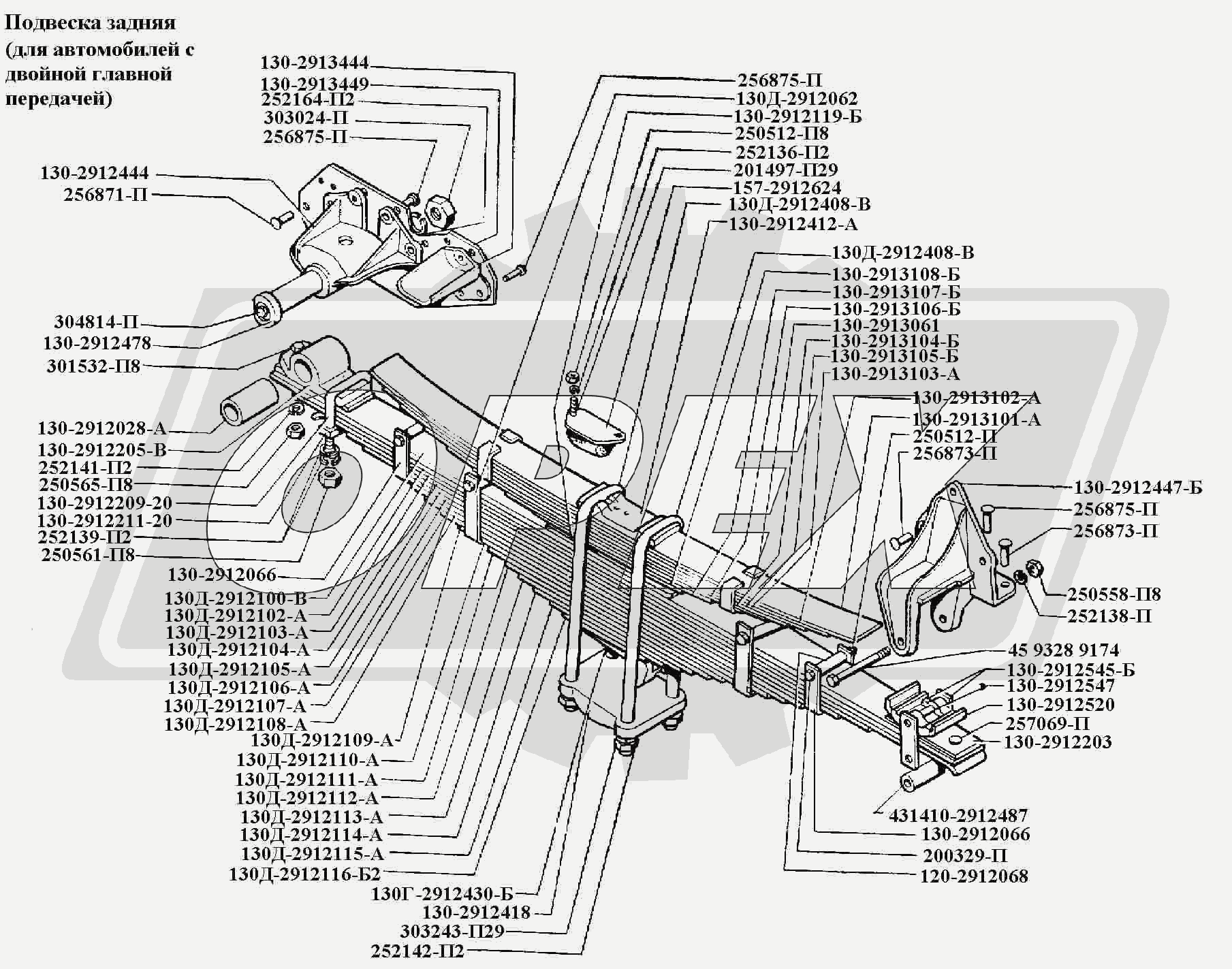 Подвеска задняя (для автомобилей с двойной главной передачей)

130-2913444
130-2913449
252164-П2
303024-П
256875-П
130-2912444
256871-П
304814-П
130-2912478
301532-П8
130-2912028-А
130-2912205-В
252141-П2
250565-П8
130-2912209-20
130-2912211-20
252139-П2
250561-П8
130-2912066
130Д-2912100-В
130Д-2912102-А
130Д-2912103-А
130Д-2912104-А
130Д-2912105-А
130Д-2912106-А
130Д-2912107-А
130Д-2912108-А
130Д-2912109-А
130Д-2912110-А
130Д-2912111-А
130Д-2912112-А
130Д-2912113-А
130Д-2912114-А
130Д-2912115-А
130Д-2912116-Б2
130Г-2912430-Б
130-2912418
303243-П29
252142-П2

256875-П
130Д-2912062
130-2912119-Б
250512-П8
252136-П2
201497-П29
157-2912624
130Д-2912408-В
130-2912412-А
130Д-2912408-В
130-2913108-Б
130-2913107-Б
130-2913106-Б
130-2913061
130-2913104-Б
130-2913105-Б
130-2913103-А
130-2913102-А
130-2913101-А
250512-П
256873-П
130-2912447-Б
256875-П
256873-П
250558-П8
252138-П
45 9328 9174
130-2912545-Б
130-2912547
130-2912520
257069-П
130-2912203
431410-2912487
130-2912066
200329-П
120-2912068