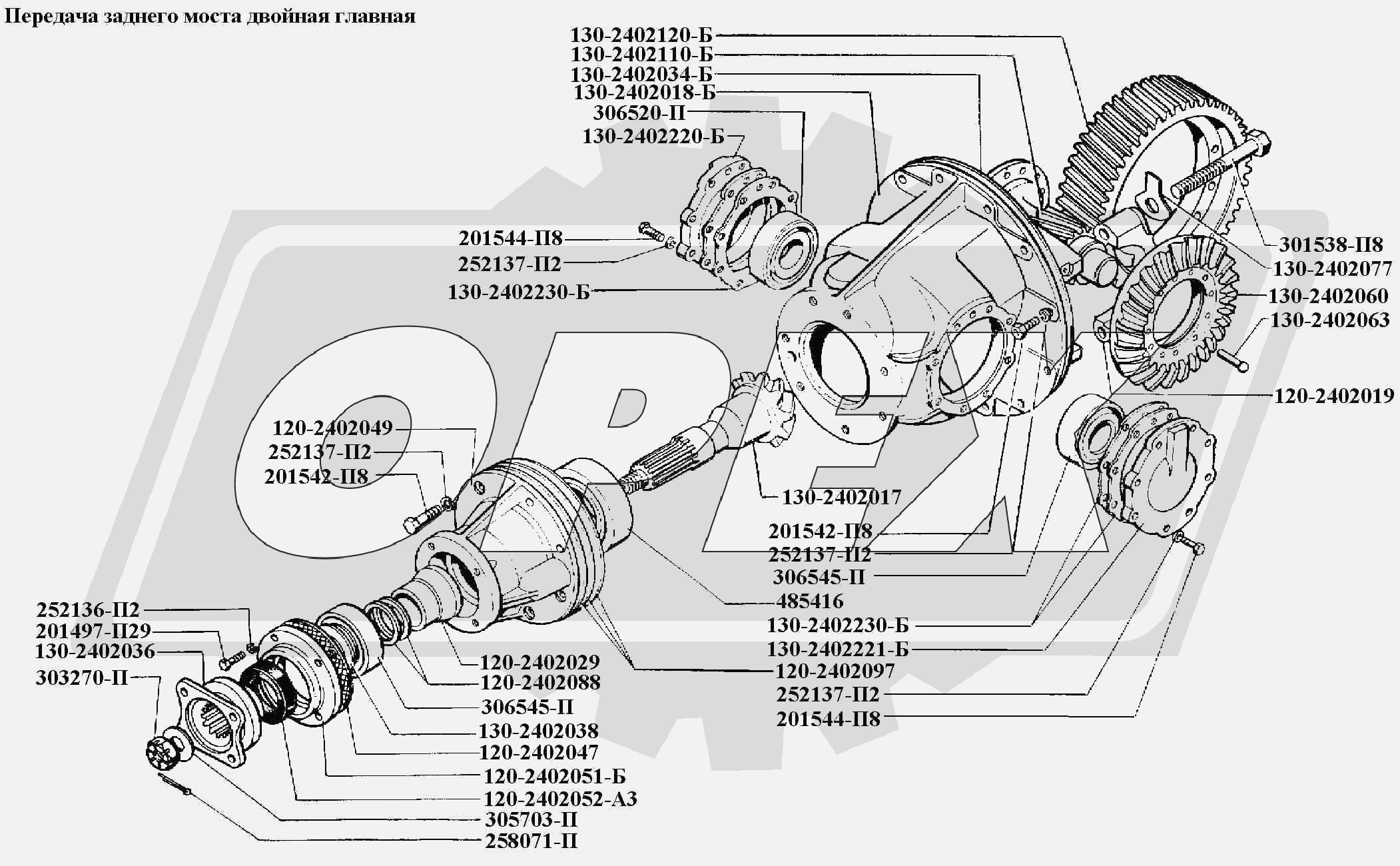 Передача заднего моста двойная главная

130-2402120-Б
130-2402110-Б
130-2402034-Б
130-2402018-Б
306520-П
130-2402220-Б
201544-П8
252137-П2
130-2402230-Б
301538-П8
130-2402077
130-2402060
130-2402063
120-2402019
120-2402049
252137-П2
201542-П8
130-2402017
201542-П8
252137-П2
306545-П
485416
130-2402230-Б
130-2402221-Б
120-2402097
252137-П2
201544-П8
252136-П2
201497-П29
130-2402036
303270-П
120-2402029
120-2402088
306545-П
130-2402038
120-2402047
120-2402051-Б
120-2402052-А3
305703-П
258071-П