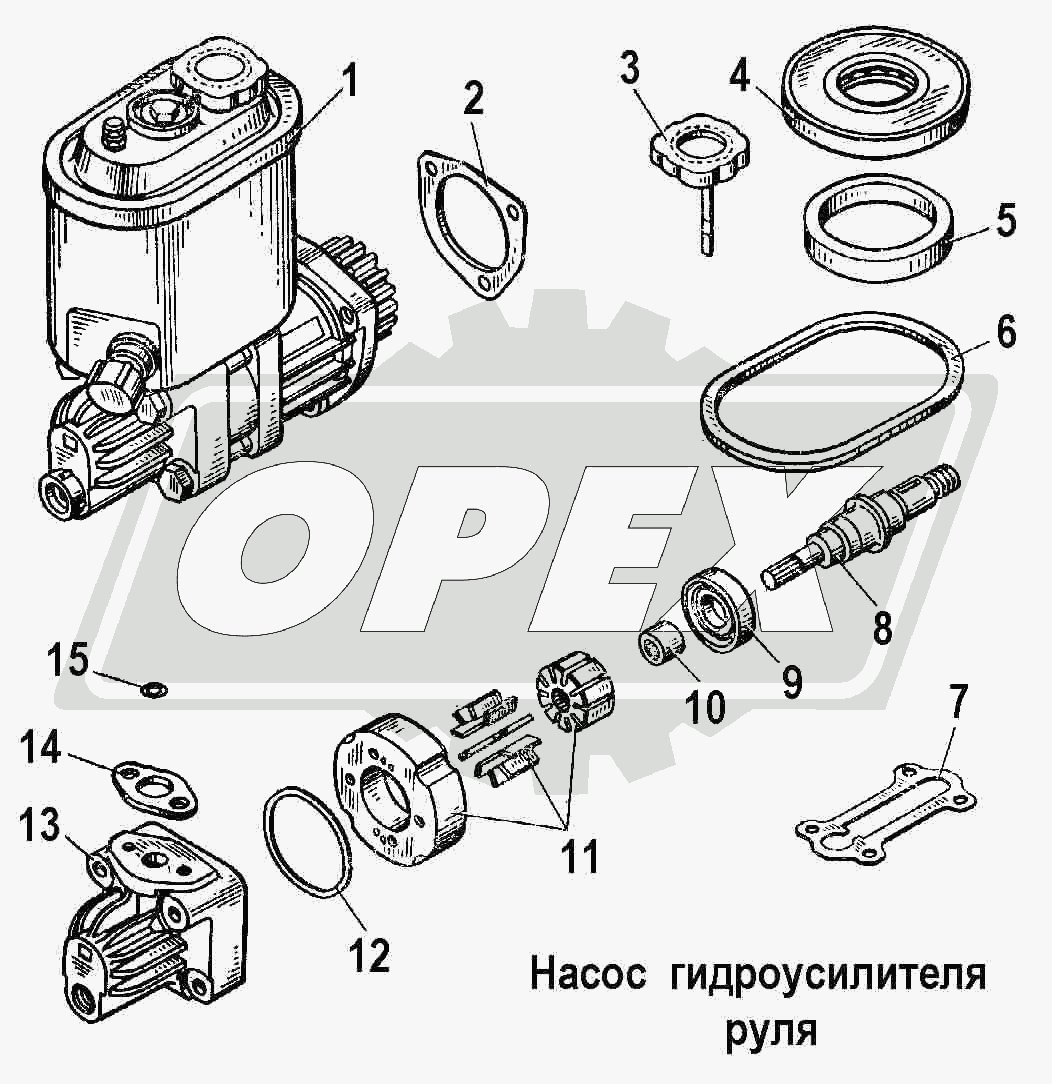 1
2
3
4
5
6
OPEX
8
9
10
7
15
14
13
11
12
Насос гидроусилителя руля