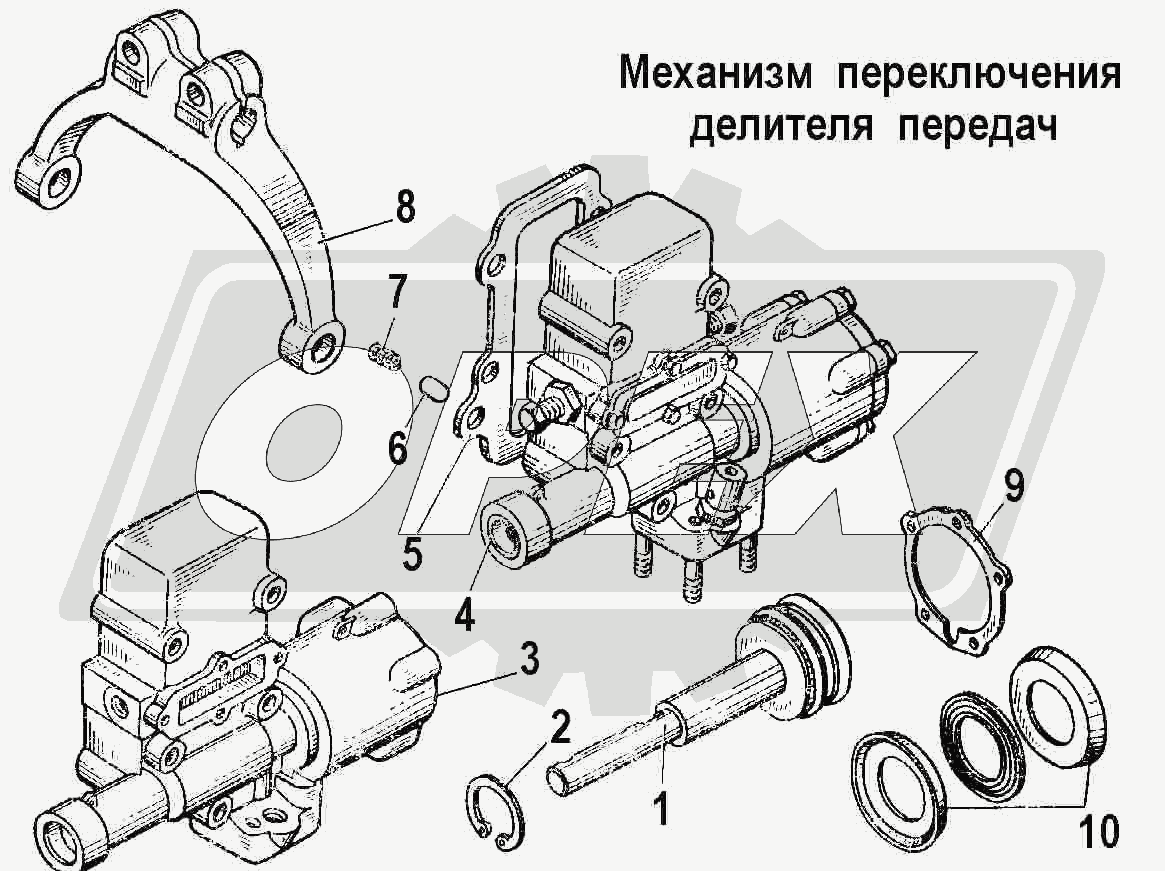 Механизм переключения делителя передач

8

7

6

5

4

9

3

2

1

10