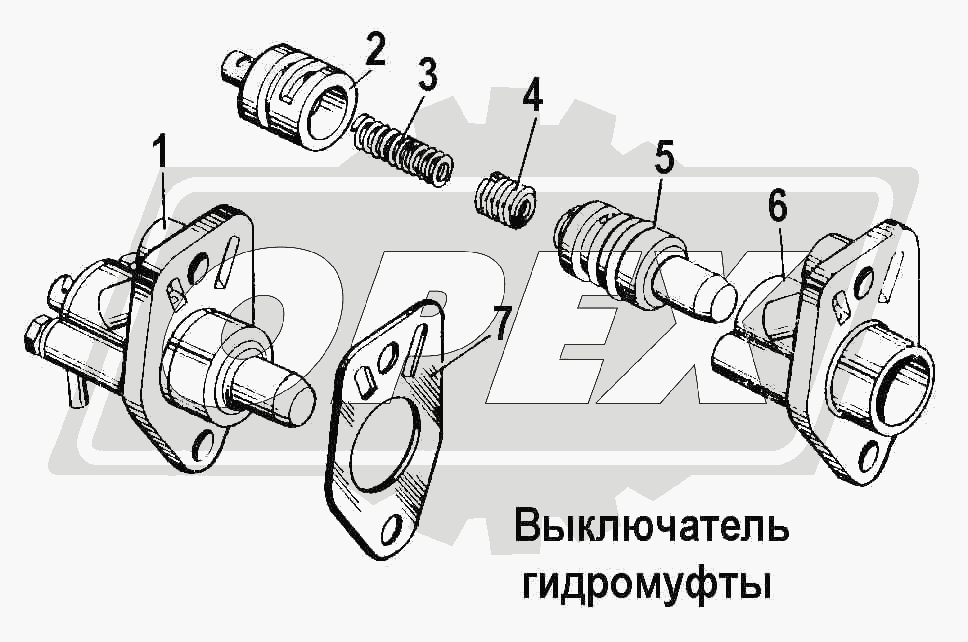 2
3
4
1
5
6
7
OPEX
Выключатель гидромуфты