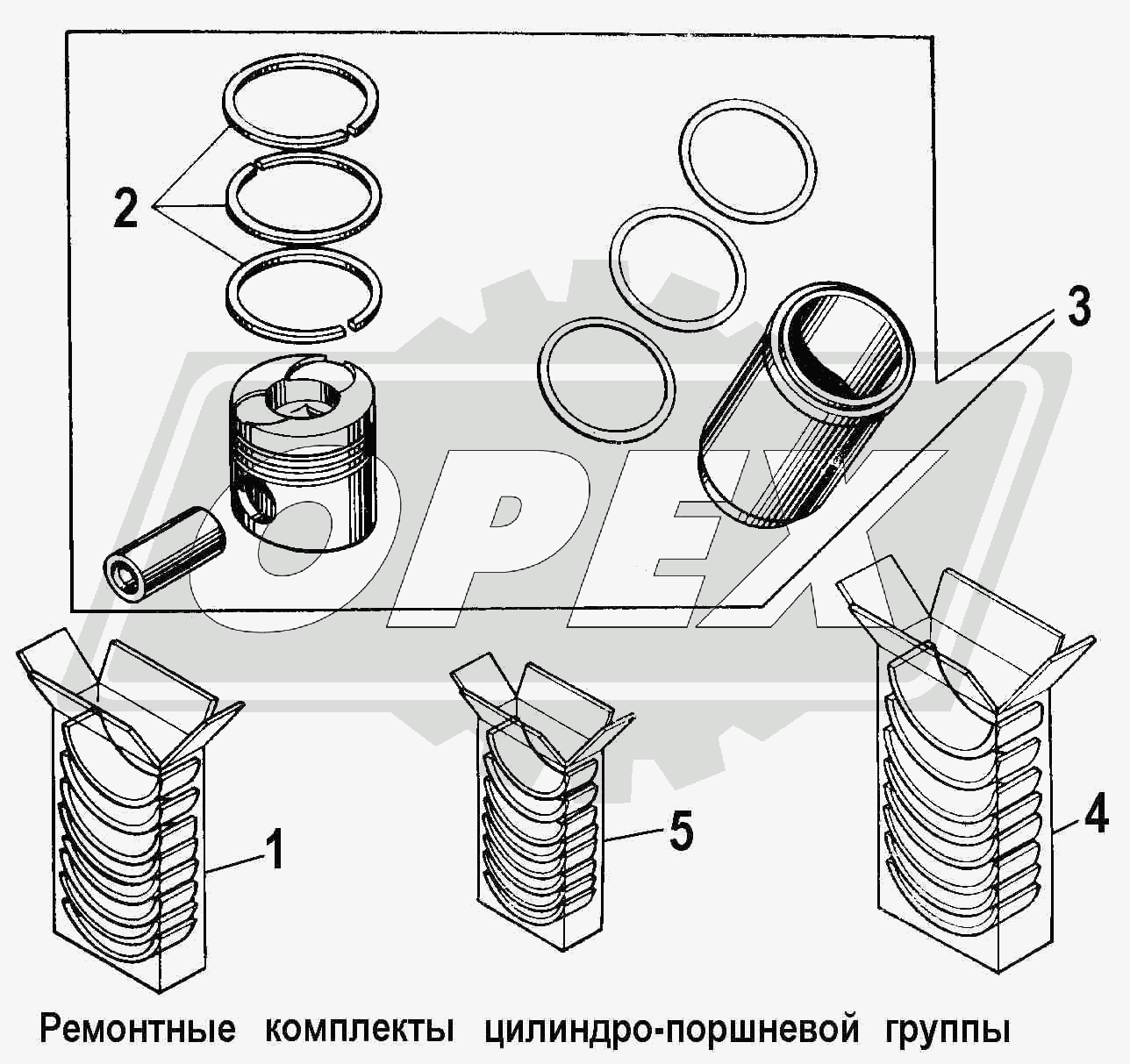 2

3

OPEX

1

5

4

Ремонтные комплекты цилиндро-поршневой группы