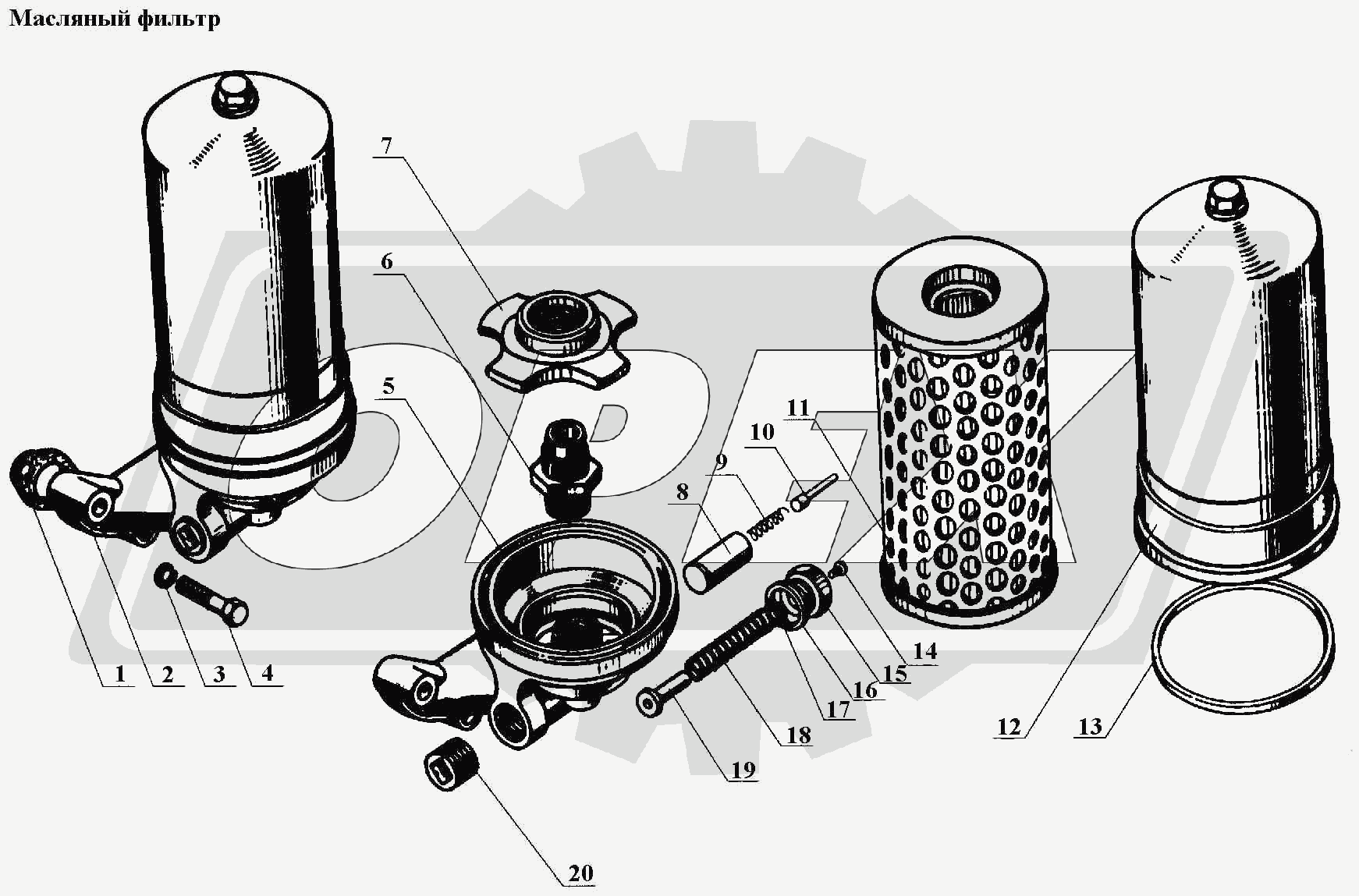 Масляный фильтр

7
6
5
11
10
9
8
1
2
3
4
14
15
16
17
18
19
12
13
20