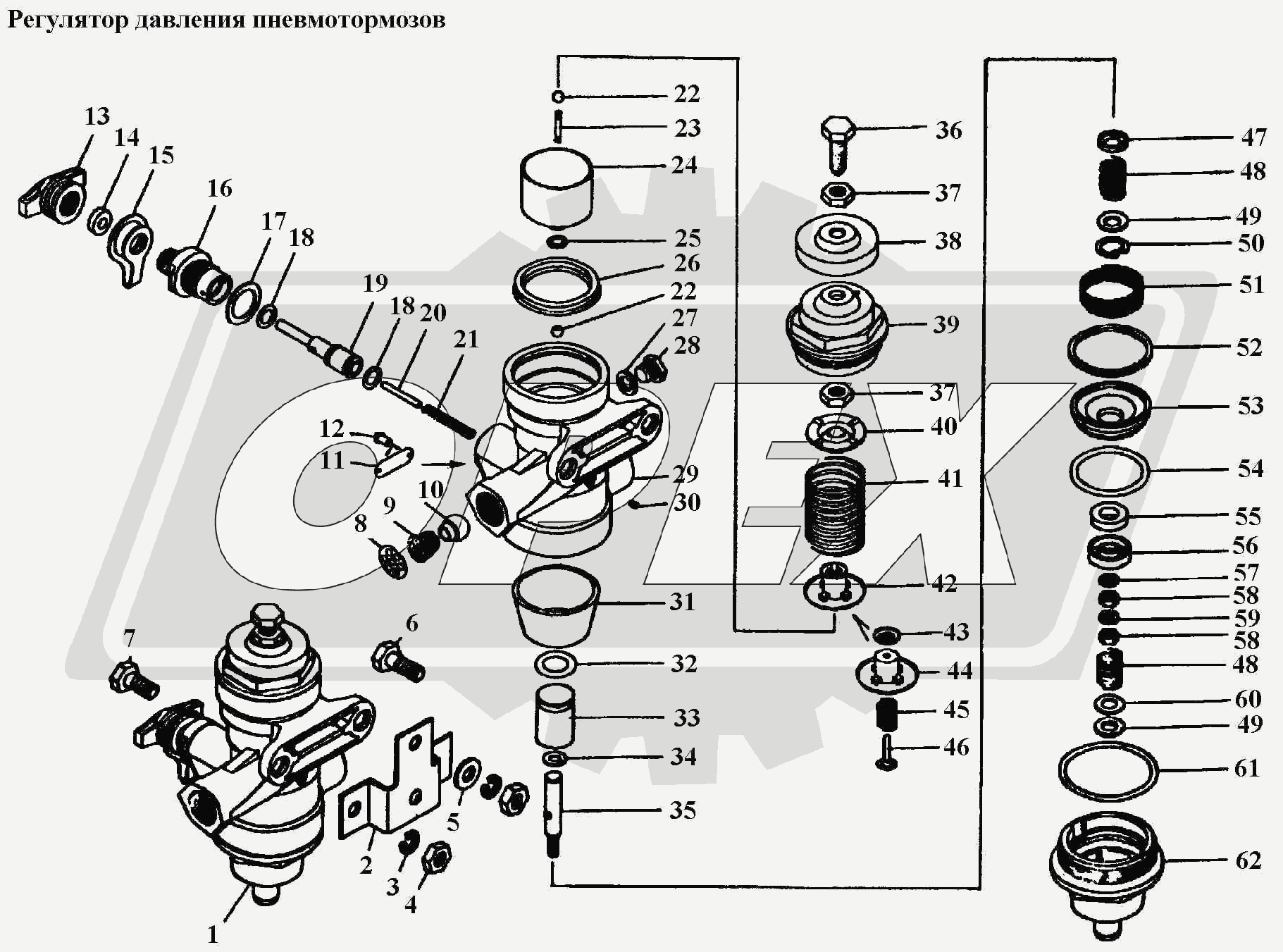 Регулятор давления пневмотормозов

13 14 15 16 17 18 19 18 20 21 12 11 10 9 8 7 6 5 2 3 4 1

22 23 24 25 26 22 27 28 29 30 31 32 33 34 35

36 37 38 39 37 40 41 42 43 44 45 46

47 48 49 50 51 52 53 54 55 56 57 58 59 58 48 60 49 61 62