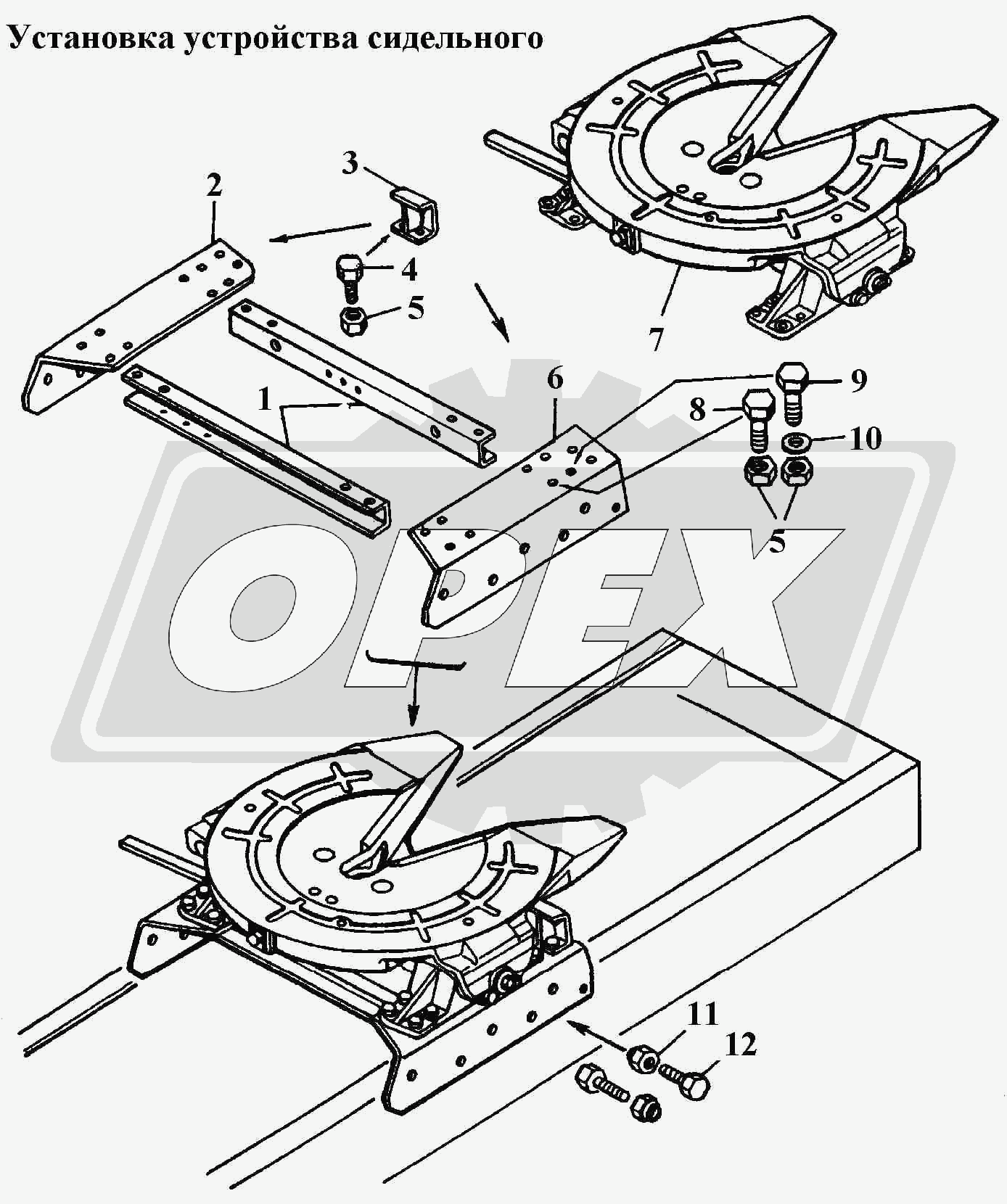 Установка устройства сидельного

3

2

4

5

7

1

6

9

8

10

5

OPEX

11

12