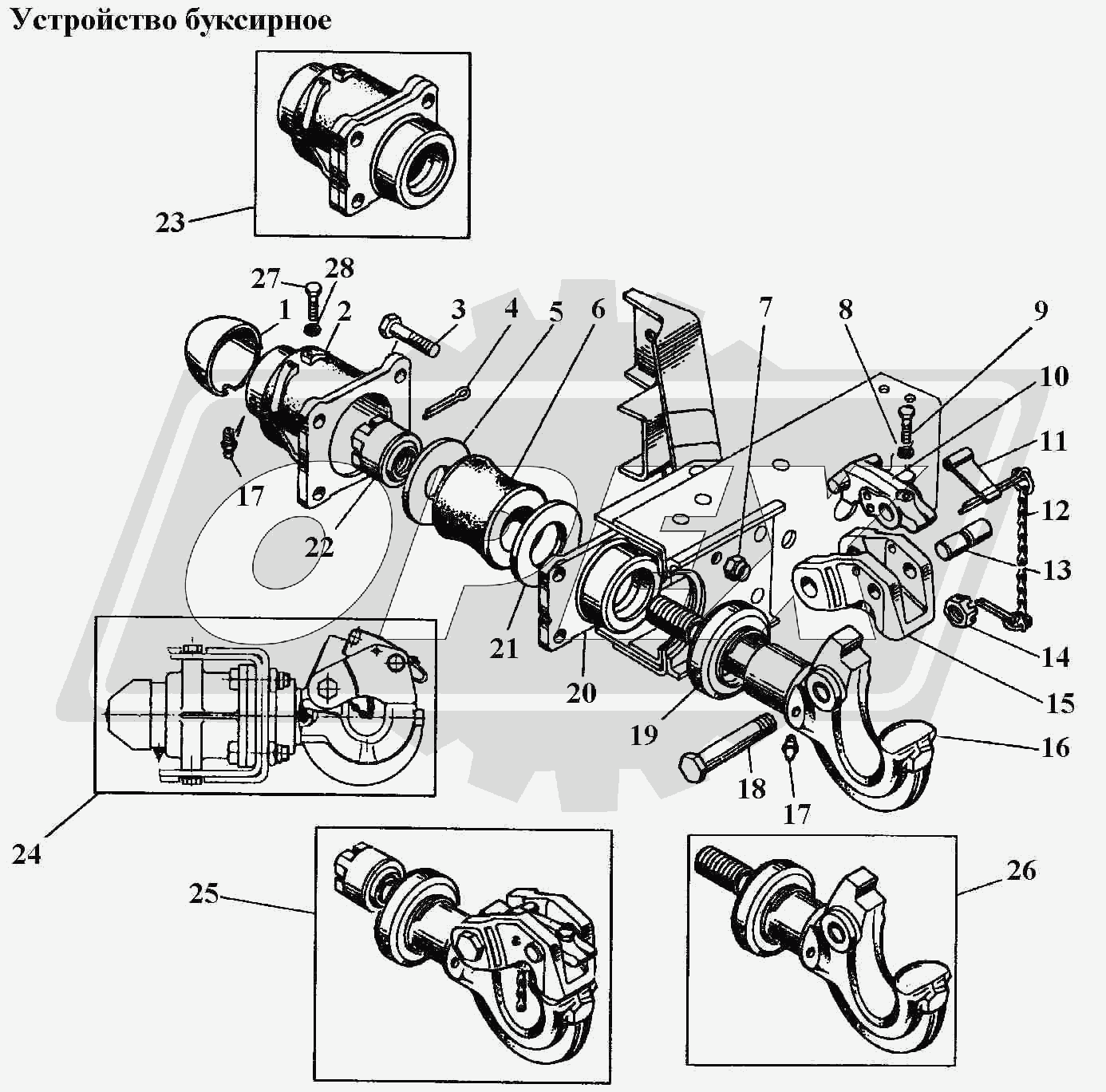 Устройство буксирное

23

27 28
1 2 3 4 5 6 7 8 9
10
11
12
13
14
15
16
17
22
21
20
19
18
17
24
25
26