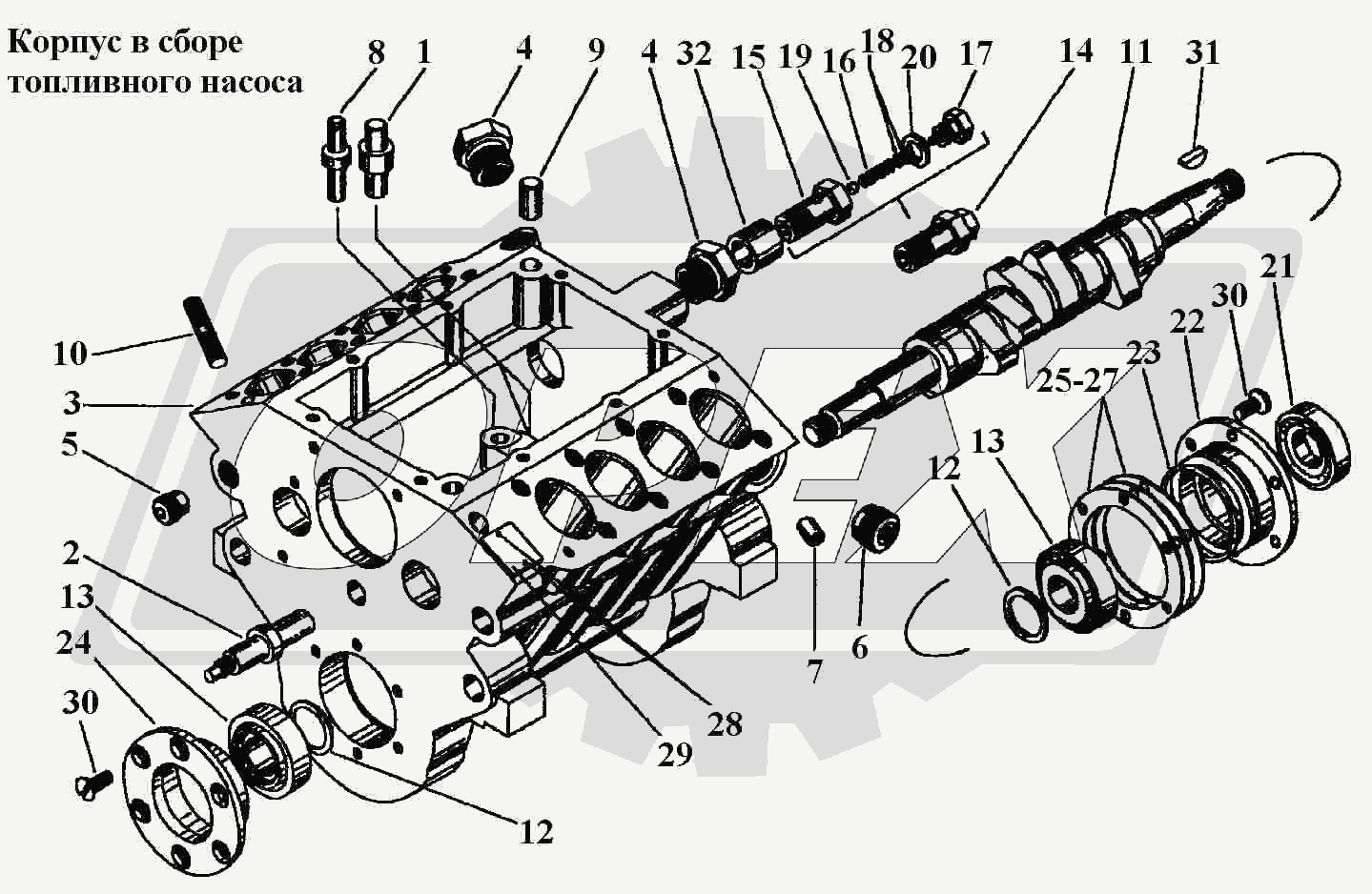 Корпус в сборе топливного насоса

8 1 4 9 4 32 15 19 16 18 20 17 14 11 31

10
3
5
2
13
24
30

21
30
22
23
25-27
13
12
7
6
28
29
12