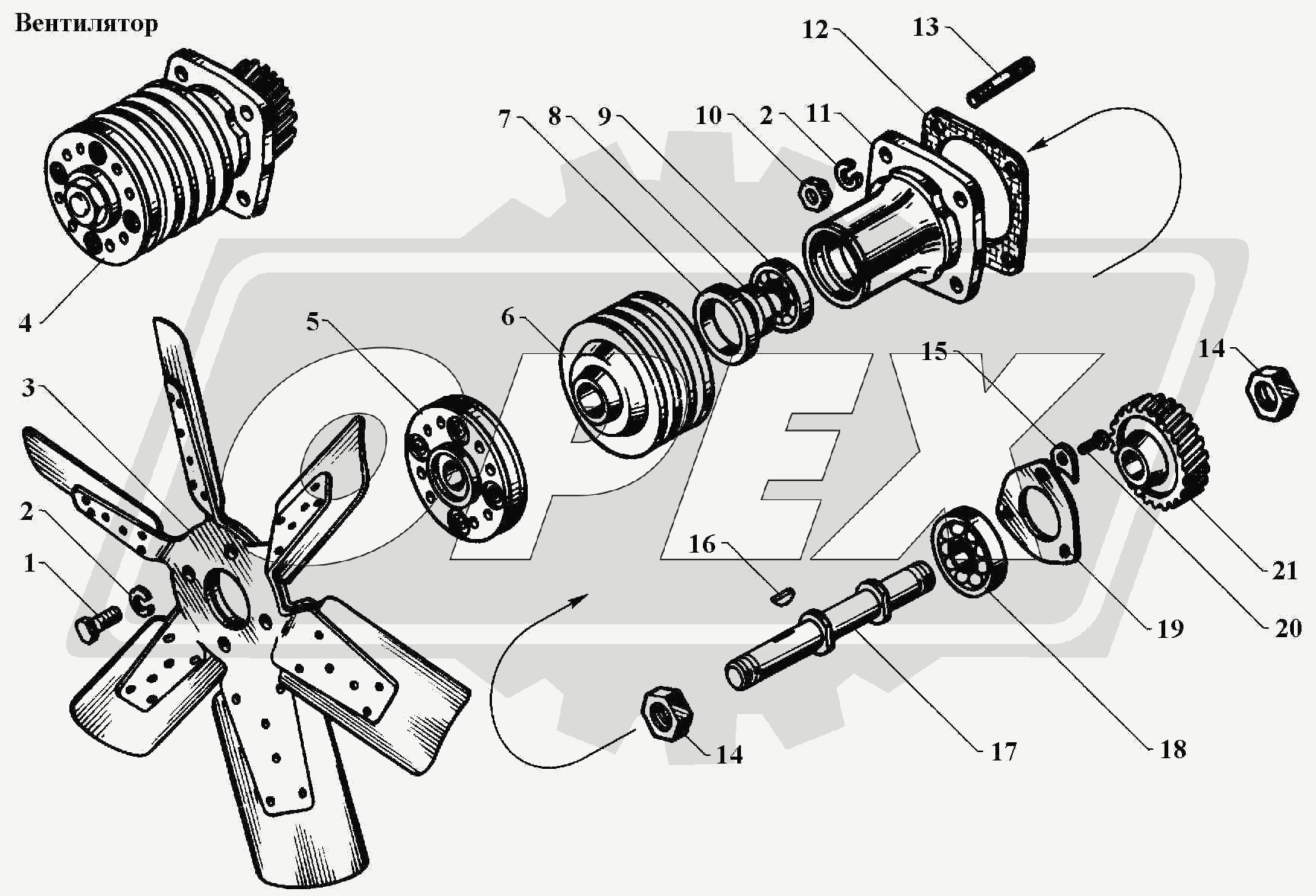 Вентилятор

12
13
7
8
9
10
2
11
4
5
6
15
14
3
2
1
16
21
19
20
14
17
18

OPEX