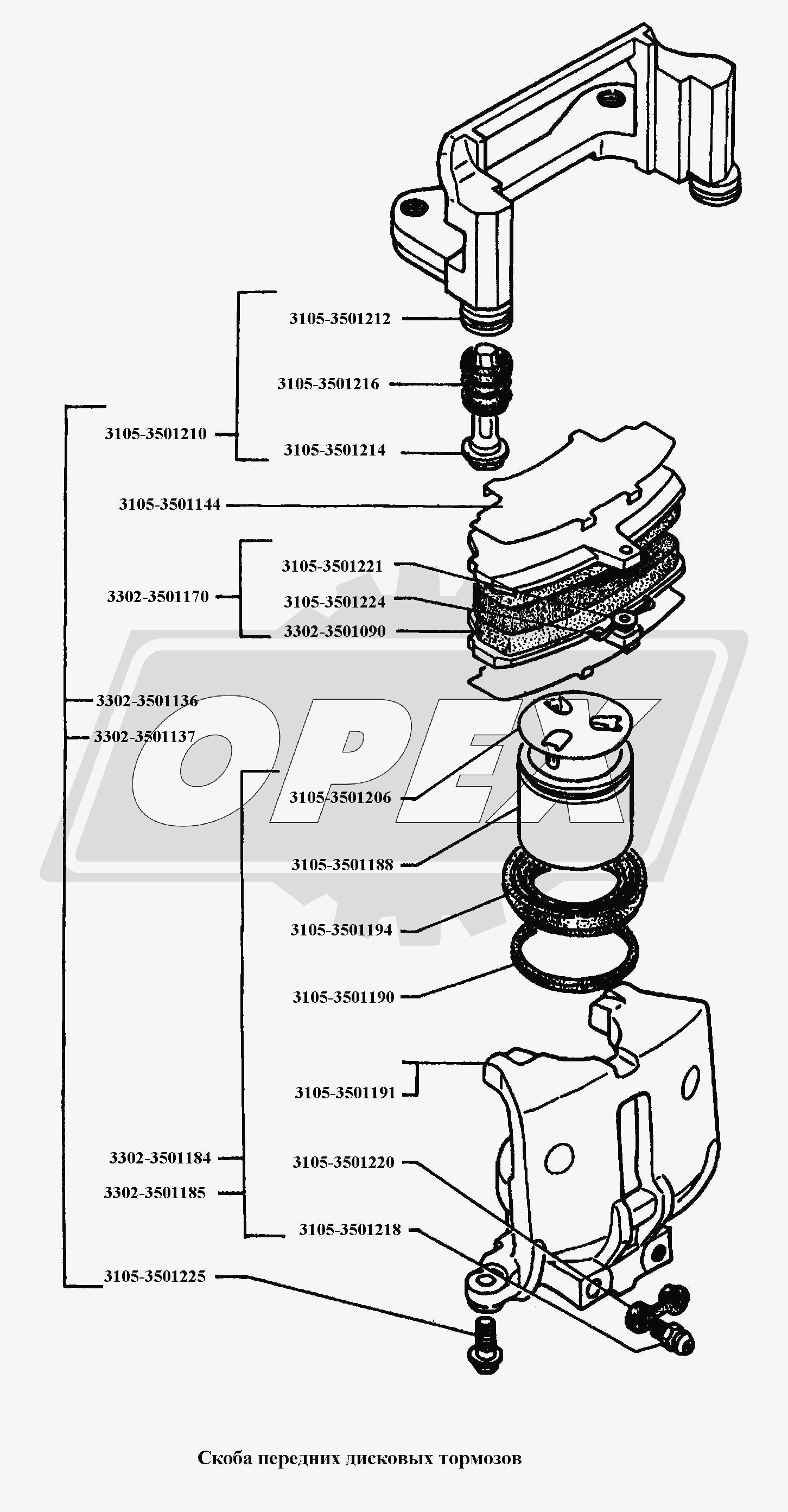 3105-3501212

3105-3501216

3105-3501210

3105-3501214

3105-3501144

3105-3501221

3302-3501170

3105-3501224

3302-3501090

3302-3501136

3302-3501137

OPEX

3105-3501206

3105-3501188

3105-3501194

3105-3501190

3105-3501191

3302-3501184

3105-3501220

3302-3501185

3105-3501218

3105-3501225

Скоба передних дисковых тормозов