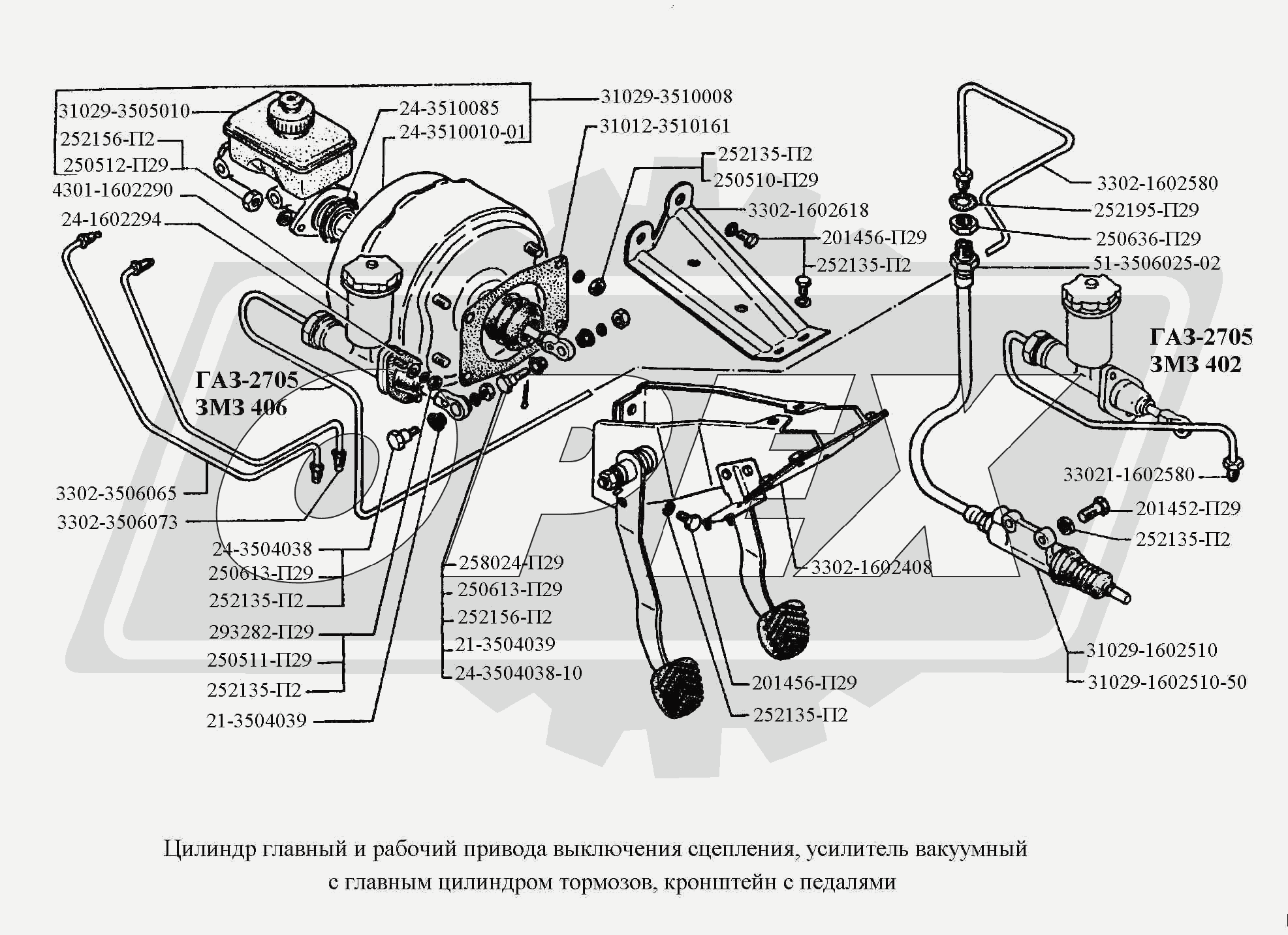 31029-3505010
252156-П2
250512-П29
4301-1602290
24-1602294
24-3510085
24-3510010-01
31029-3510008
31012-3510161
252135-П2
250510-П29
3302-1602618
201456-П29
252135-П2
3302-1602580
252195-П29
250636-П29
51-3506025-02
ГАЗ-2705
ЗМЗ 402
ГАЗ-2705
ЗМЗ 406
3302-3506065
3302-3506073
24-3504038
250613-П29
252135-П2
293282-П29
250511-П29
252135-П2
21-3504039
258024-П29
250613-П29
252156-П2
21-3504039
24-3504038-10
3302-1602408
201456-П29
252135-П2
33021-1602580
201452-П29
252135-П2
31029-1602510
31029-1602510-50

Цилиндр главный и рабочий привода выключения сцепления, усилитель вакуумный с главным цилиндром тормозов, кронштейн с педалями