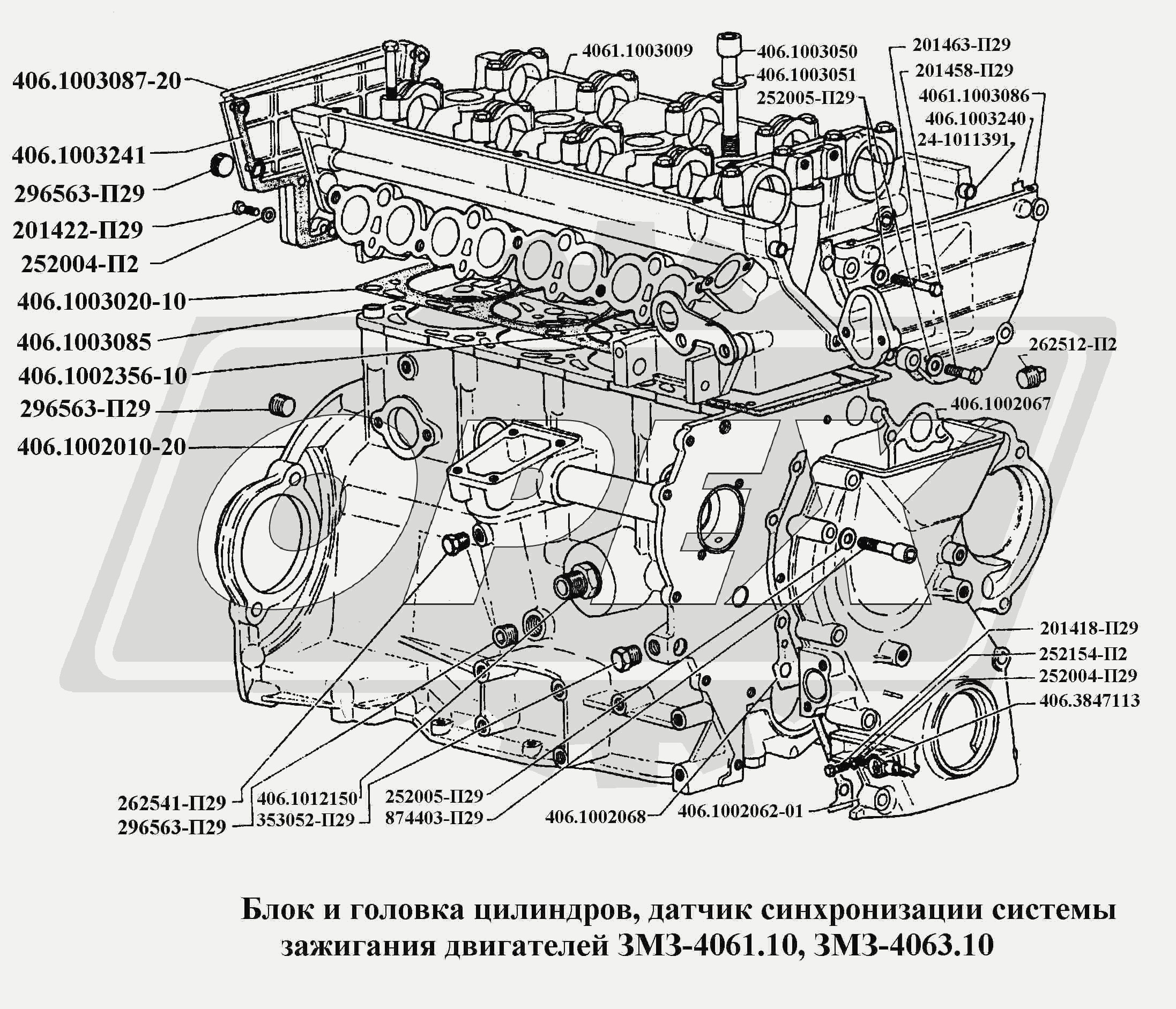 406.1003087-20
406.1003241
296563-П29
201422-П29
252004-П2
406.1003020-10
406.1003085
406.1002356-10
296563-П29
406.1002010-20
4061.1003009
406.1003050
406.1003051
252005-П29
201463-П29
201458-П29
4061.1003086
406.1003240
24-1011391
262512-П2
406.1002067
201418-П29
252154-П2
252004-П29
406.3847113
262541-П29
296563-П29
406.1012150
353052-П29
252005-П29
874403-П29
406.1002068
406.1002062-01

Блок и головка цилиндров, датчик синхронизации системы зажигания двигателей ЗМЗ-4061.10, ЗМЗ-4063.10