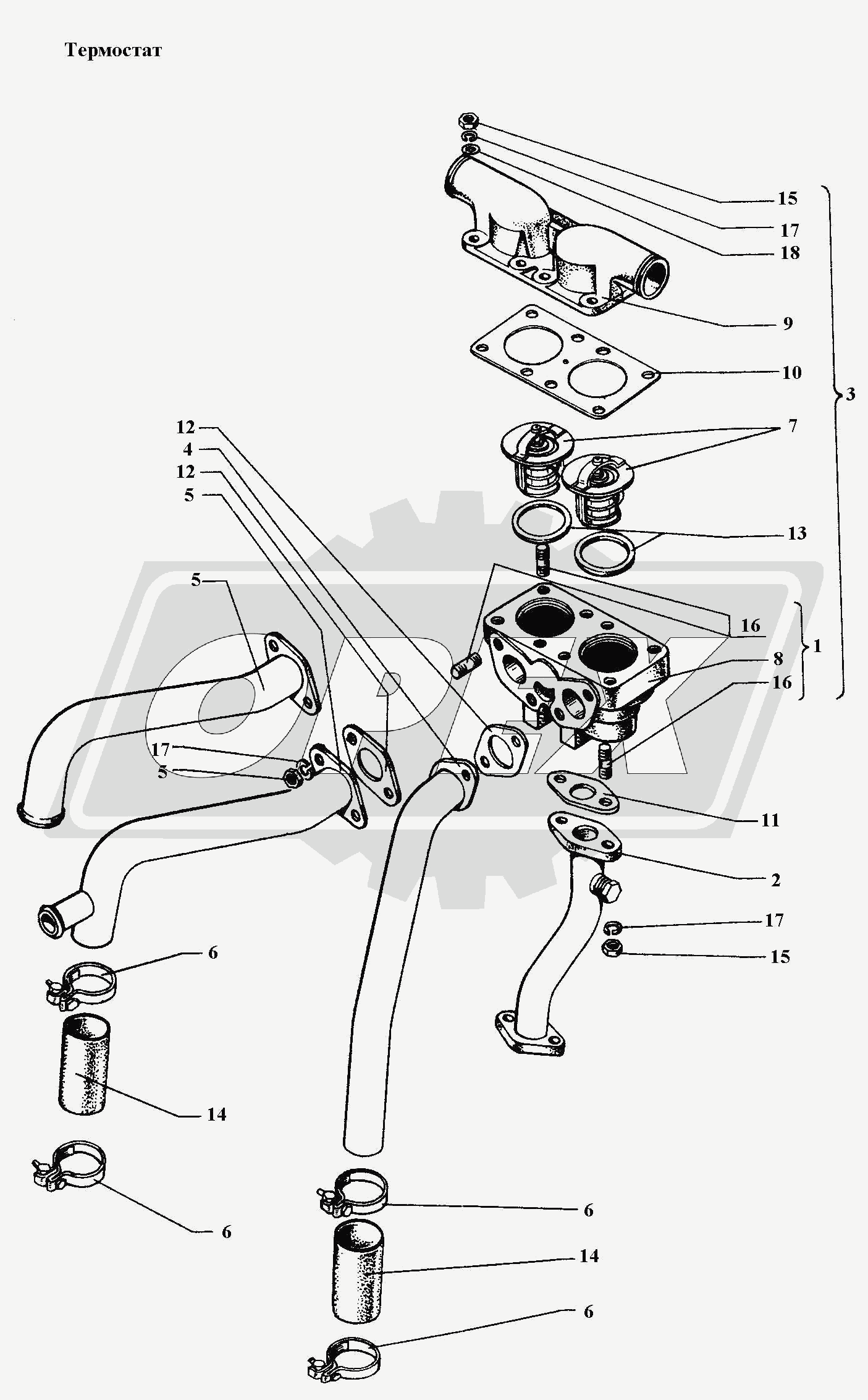 Термостат

15
17
18
9
10
3
7
12
4
12
5
13
5
16
1
8
16
17
5
11
2
17
15
6
14
6
6
14
6