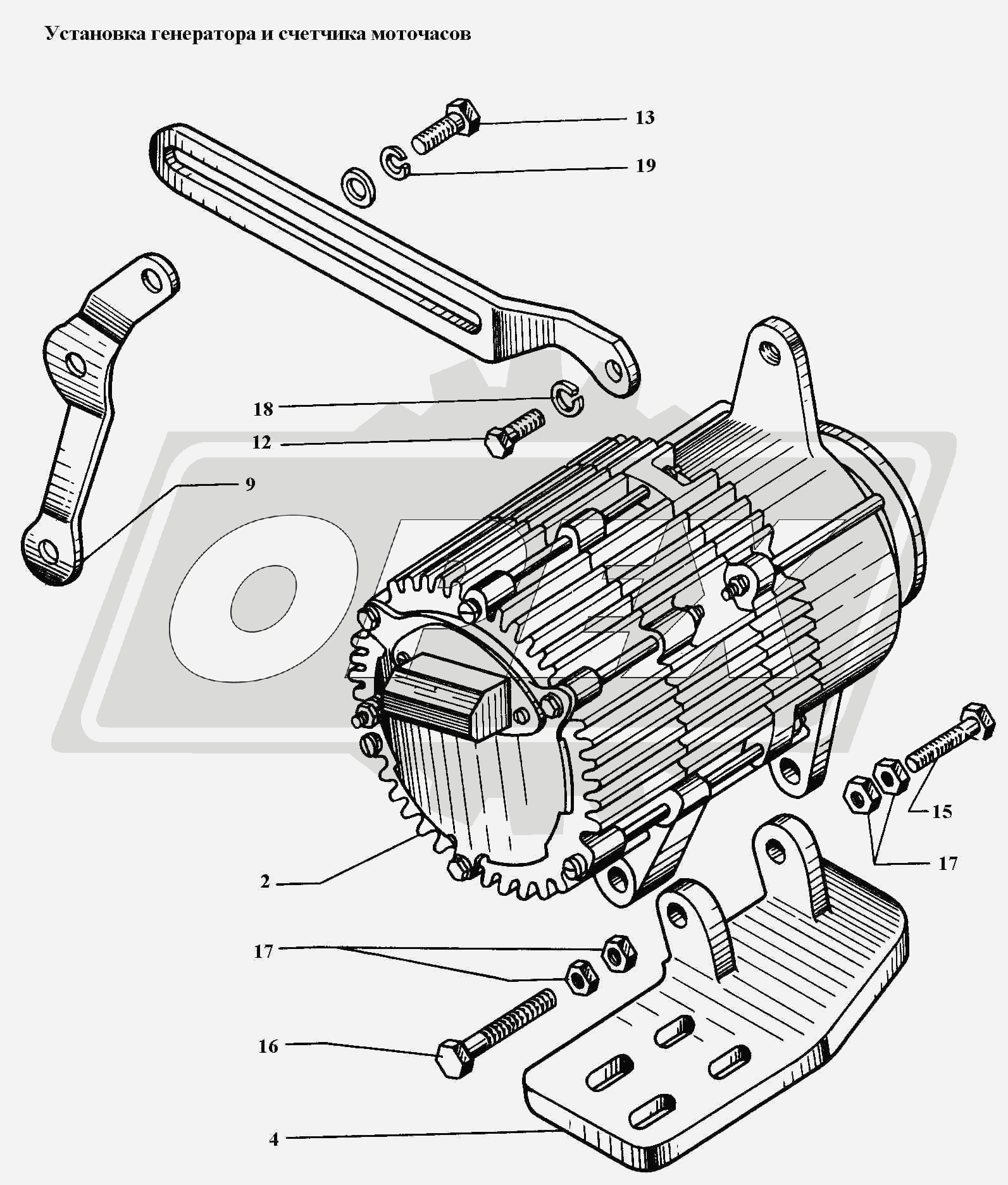 Установка генератора и счетчика моточасов

13
19
18
12
9
15
17
2
17
16
4