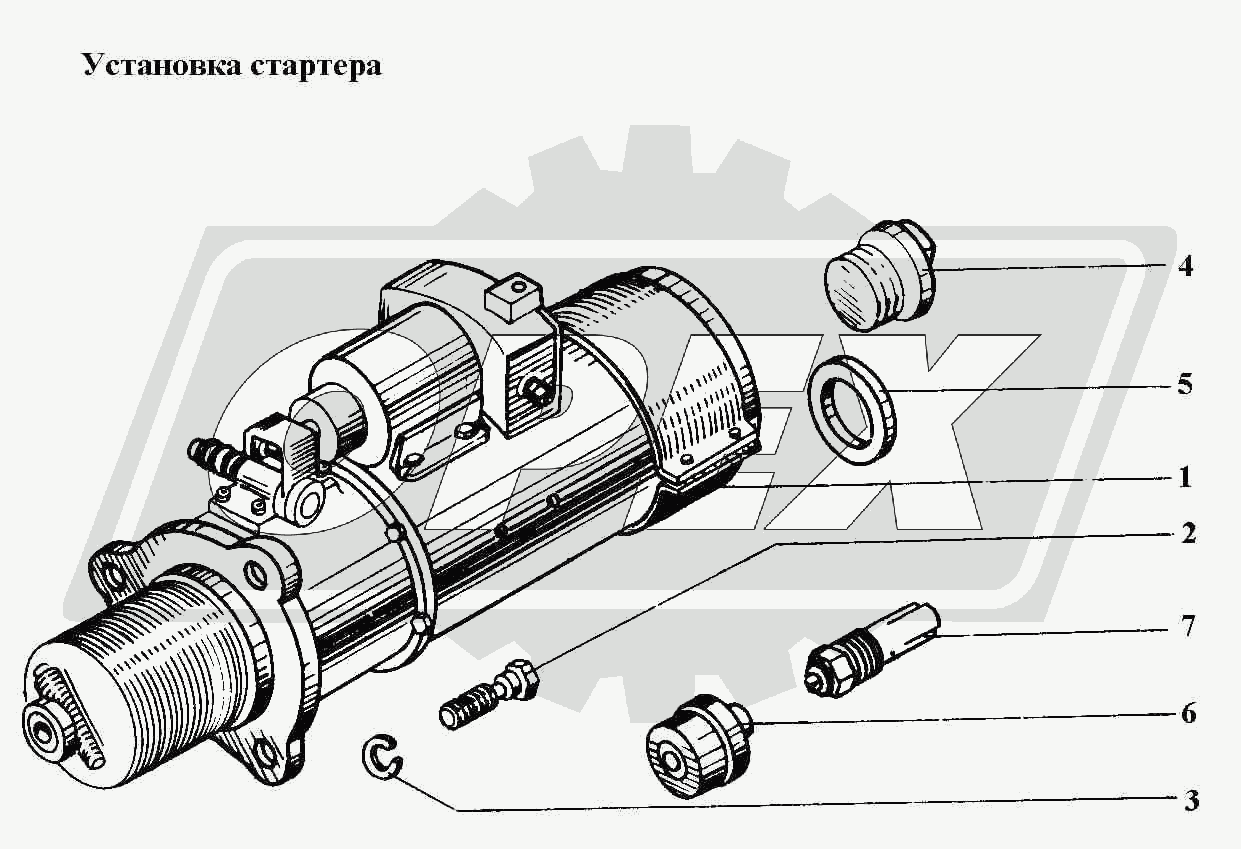 Установка стартера

4

5

1

2

7

6

3