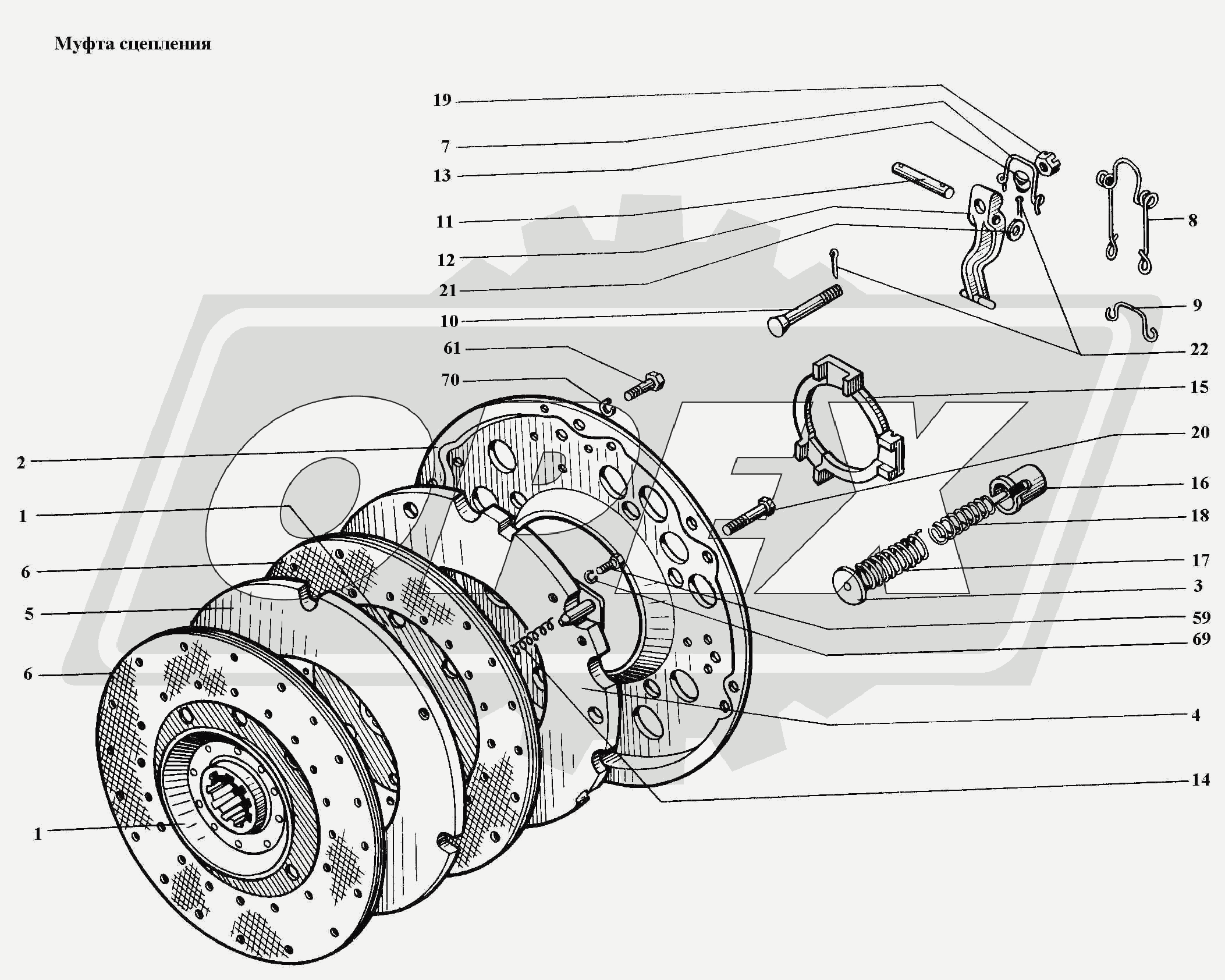 Муфта сцепления

19
7
13
11
12
21
10
61
70
2
1
6
5
6
1
8
9
22
15
20
16
18
17
3
59
69
4
14