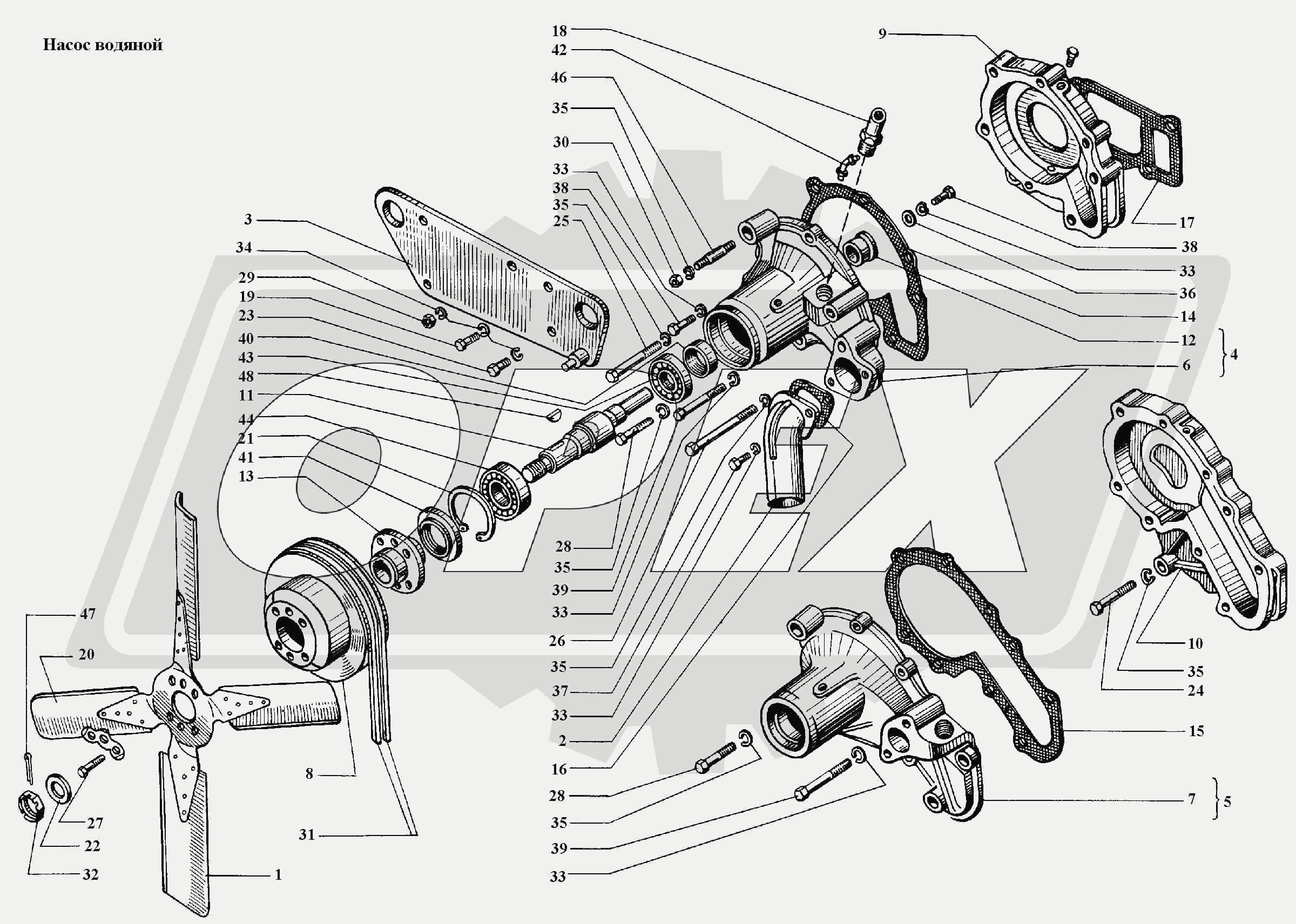 Насос водяной

18
42
46
35
30
33
38
35
25
3
34
29
19
23
40
43
48
11
44
21
41
13
9
17
38
33
36
14
12
6
4
28
35
39
33
26
35
37
33
2
16
28
35
39
33
10
35
24
15
7
5
47
20
8
31
27
22
32
1