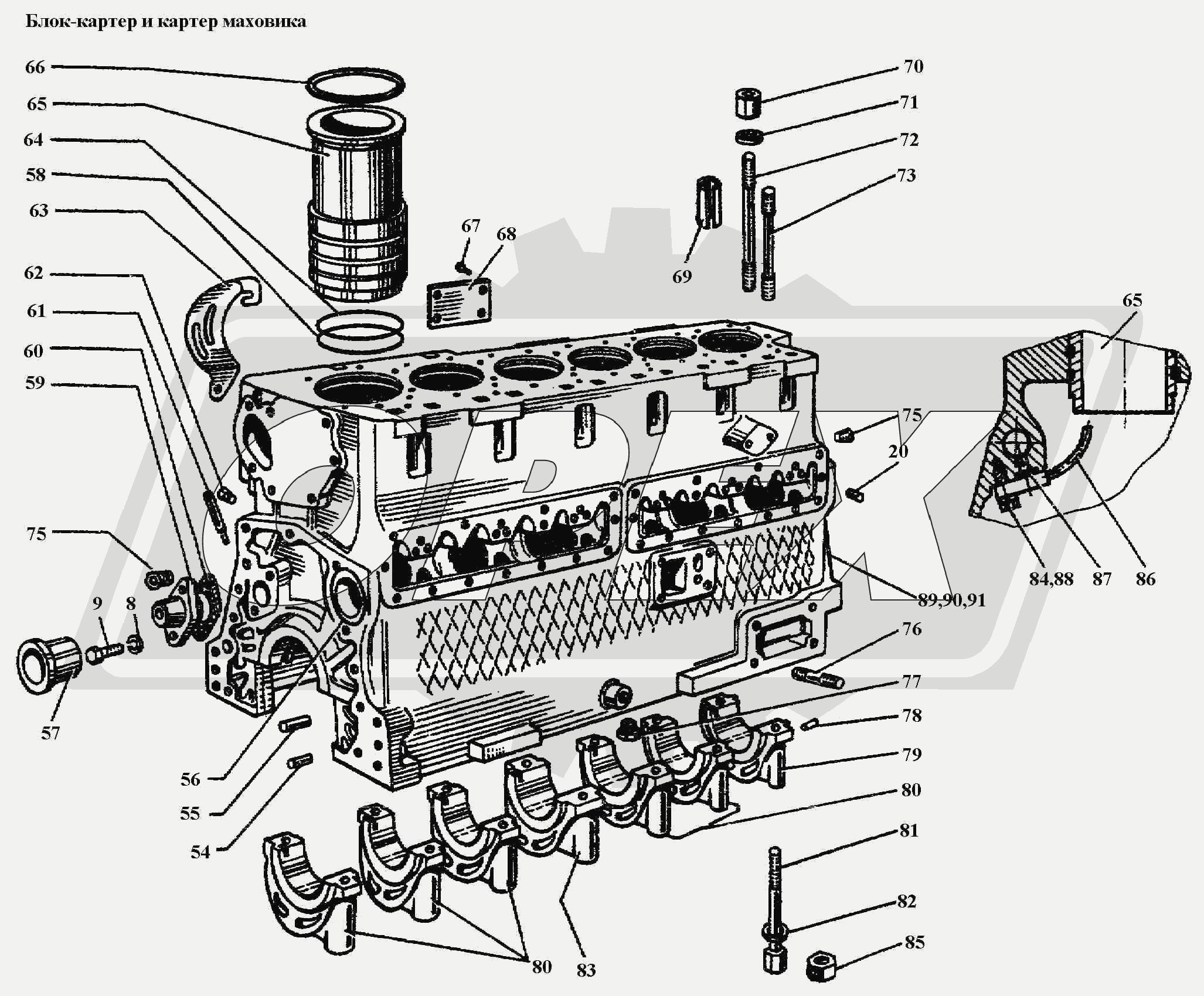 Блок-картер и картер маховика

66
65
64
58
63
62
61
60
59
75
9
8
57
56
55
54
67
68
69
70
71
72
73
65
75
20
84,88
87
86
89,90,91
76
77
78
79
80
81
82
85
80
83