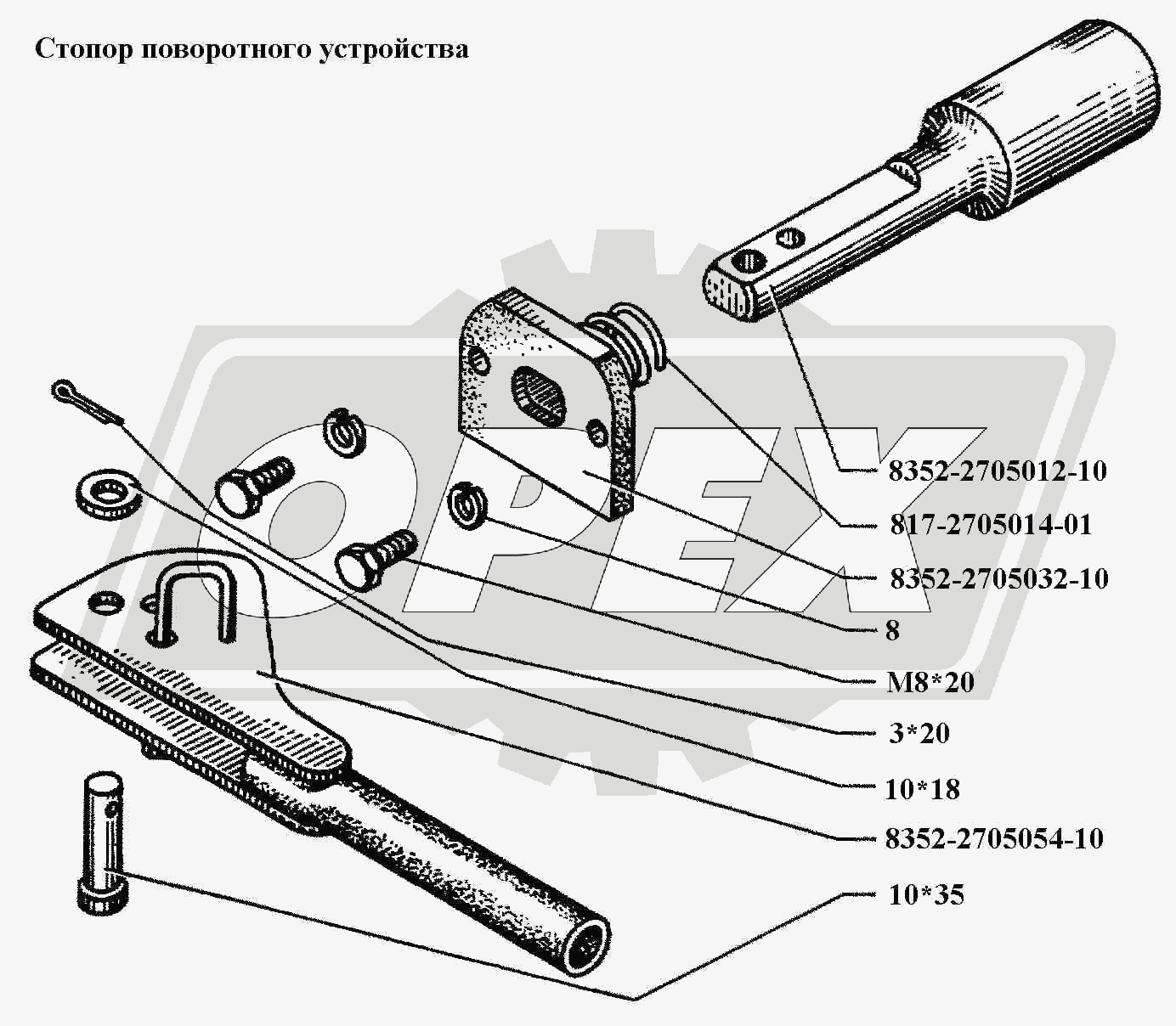 Стопор поворотного устройства

OPEX

8352-2705012-10

817-2705014-01

8352-2705032-10

8

M8*20

3*20

10*18

8352-2705054-10

10*35