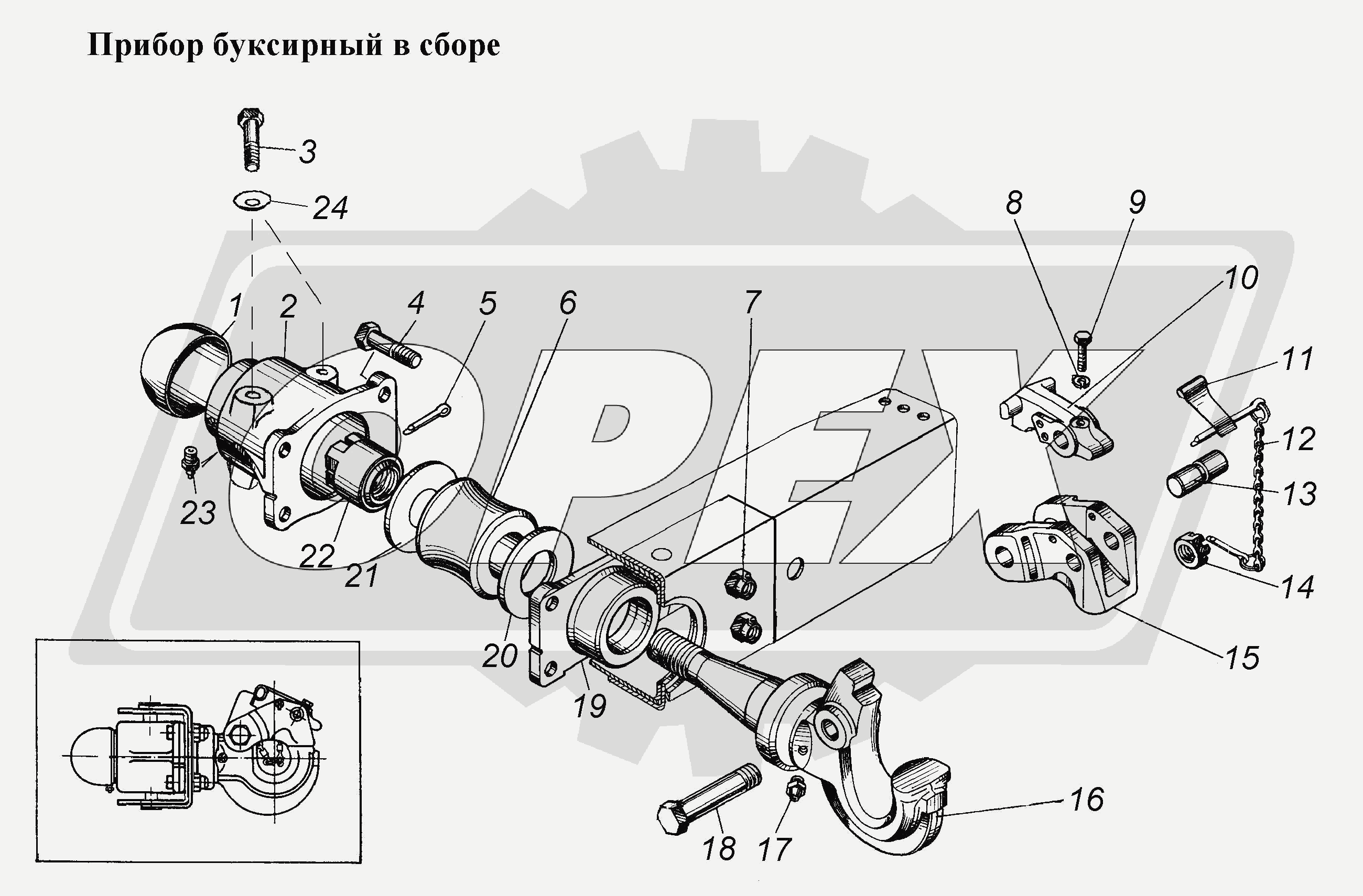 Прибор буксирный в сборе

3
24
1
2
4
5
6
7
8
9
10
11
12
13
14
15
16
17
18
19
20
21
22
23
OPEX