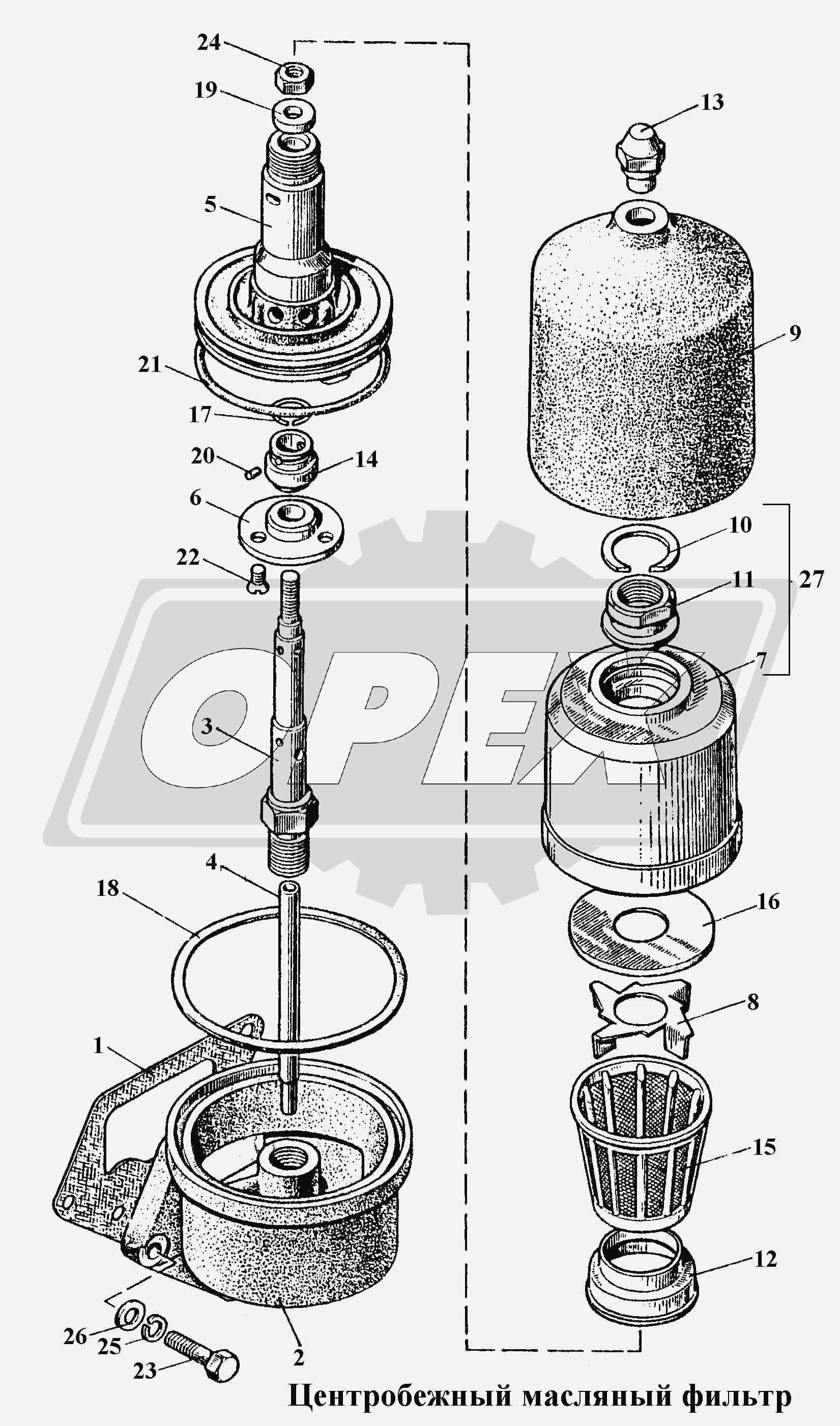 24
19
5
21
17
20
14
6
22
3
4
18
1
2
26
25
23
13
9
10
11
27
7
16
8
15
12
OPEX
Центробежный масляный фильтр