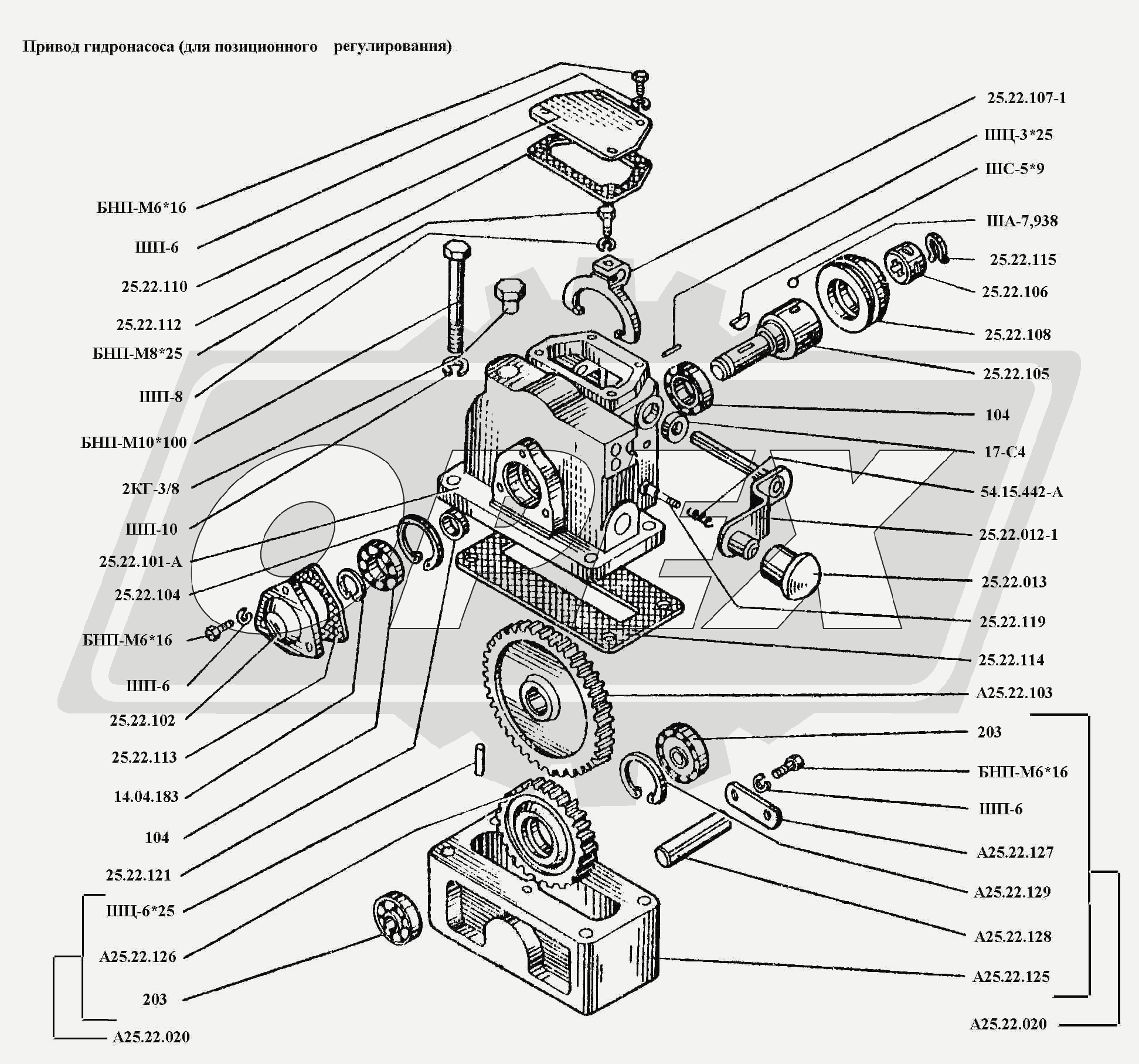 Привод гидронасоса (для позиционного регулирования)

БНП-М6*16
ШП-6
25.22.110
25.22.112
БНП-М8*25
ШП-8
БНП-М10*100
2КГ-3/8
ШП-10
25.22.101-А
25.22.104
БНП-М6*16
ШП-6
25.22.102
25.22.113
14.04.183
104
25.22.121
ШЦ-6*25
А25.22.126
203
А25.22.020

25.22.107-1
ШЦ-3*25
ШС-5*9
ША-7,938
25.22.115
25.22.106
25.22.108
25.22.105
104
17-С4
54.15.442-А
25.22.012-1
25.22.013
25.22.119
25.22.114
А25.22.103
203
БНП-М6*16
ШП-6
А25.22.127
А25.22.129
А25.22.128
А25.22.125
А25.22.020