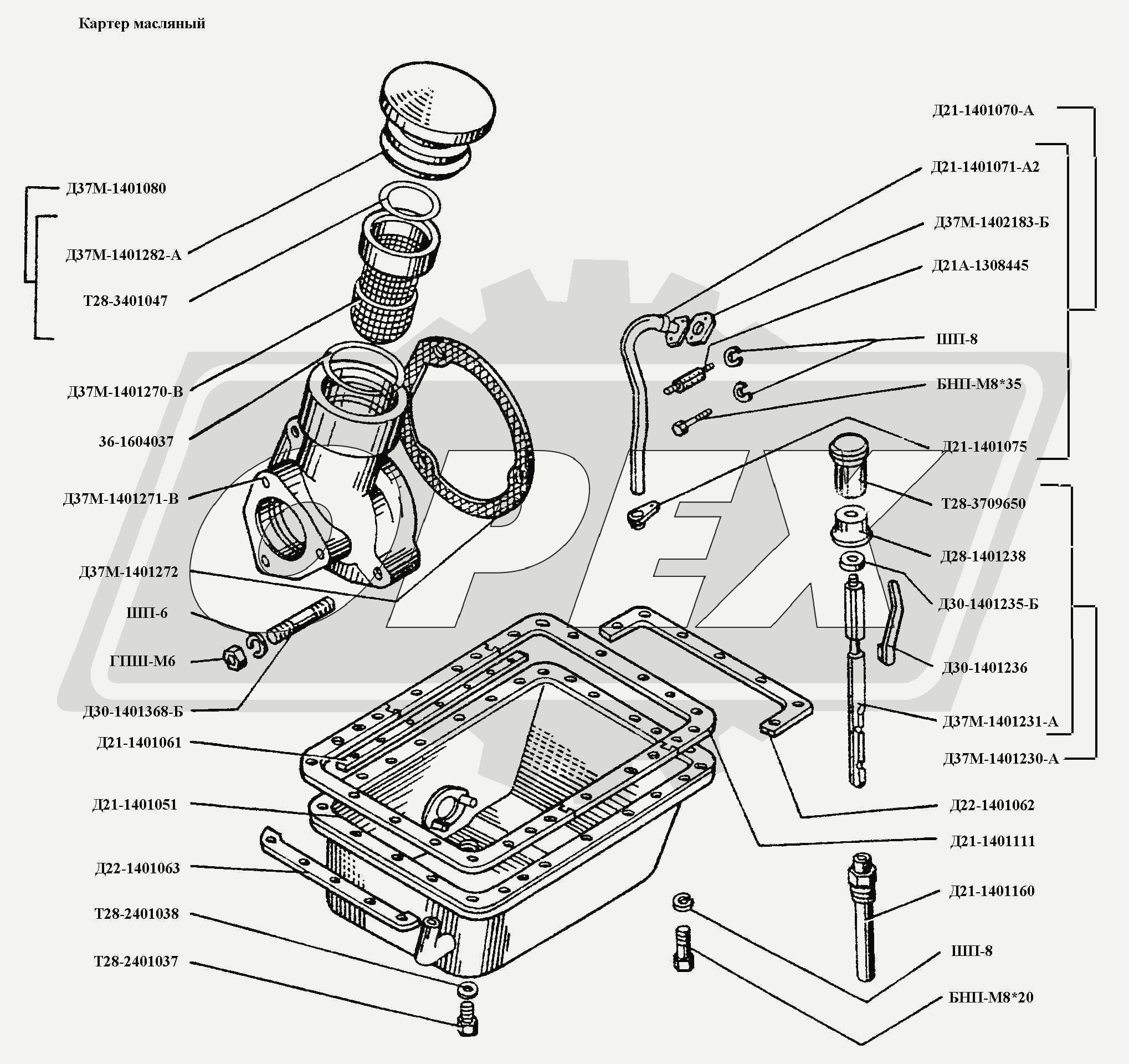 Картер масляный

Д37М-1401080
Д37М-1401282-А
Т28-3401047
Д37М-1401270-В
36-1604037
Д37М-1401271-В
Д37М-1401272
ШП-6
ГПШ-М6
Д30-1401368-Б
Д21-1401061
Д21-1401051
Д22-1401063
Т28-2401038
Т28-2401037

Д21-1401070-А
Д21-1401071-А2
Д37М-1402183-Б
Д21А-1308445
ШП-8
БНП-М8*35
Д21-1401075
Т28-3709650
Д28-1401238
Д30-1401235-Б
Д30-1401236
Д37М-1401231-А
Д37М-1401230-А
Д22-1401062
Д21-1401111
Д21-1401160
ШП-8
БНП-М8*20

OPEX