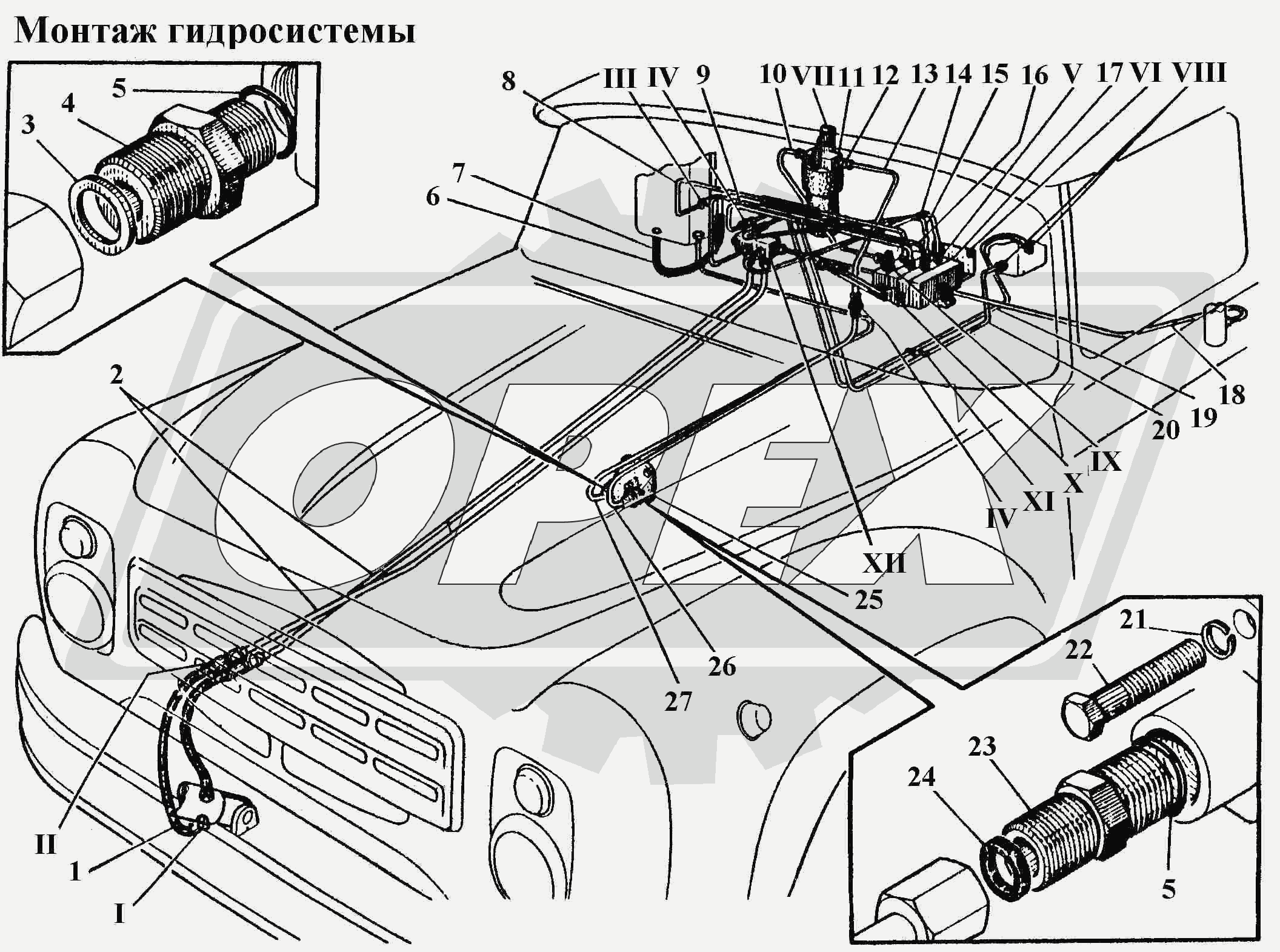 Монтаж гидросистемы

5
4
3

8
III IV 9
10 VII 11 12 13 14 15 16 V 17 VI VIII
7
6

2

18
19
20
IX
X
XI
IV
XII
25
26
27

II
1
I

21
22
23
24
5