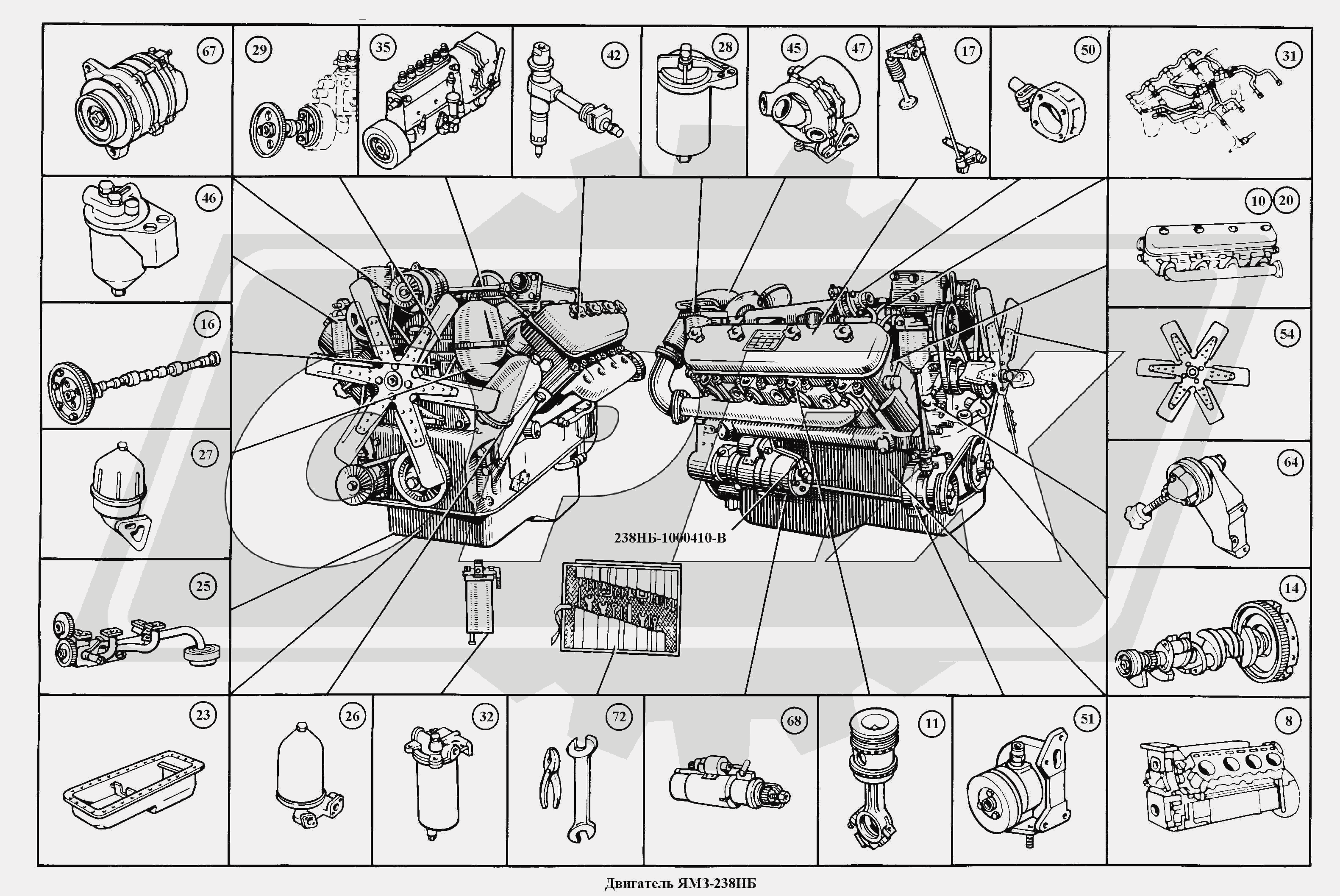 67
29
35
42
28
45 47
17
50
31
46
10 20
16
54
27
64
25
14
238НБ-1000410-В
23
26
32
72
68
11
51
8
Двигатель ЯМЗ-238НБ