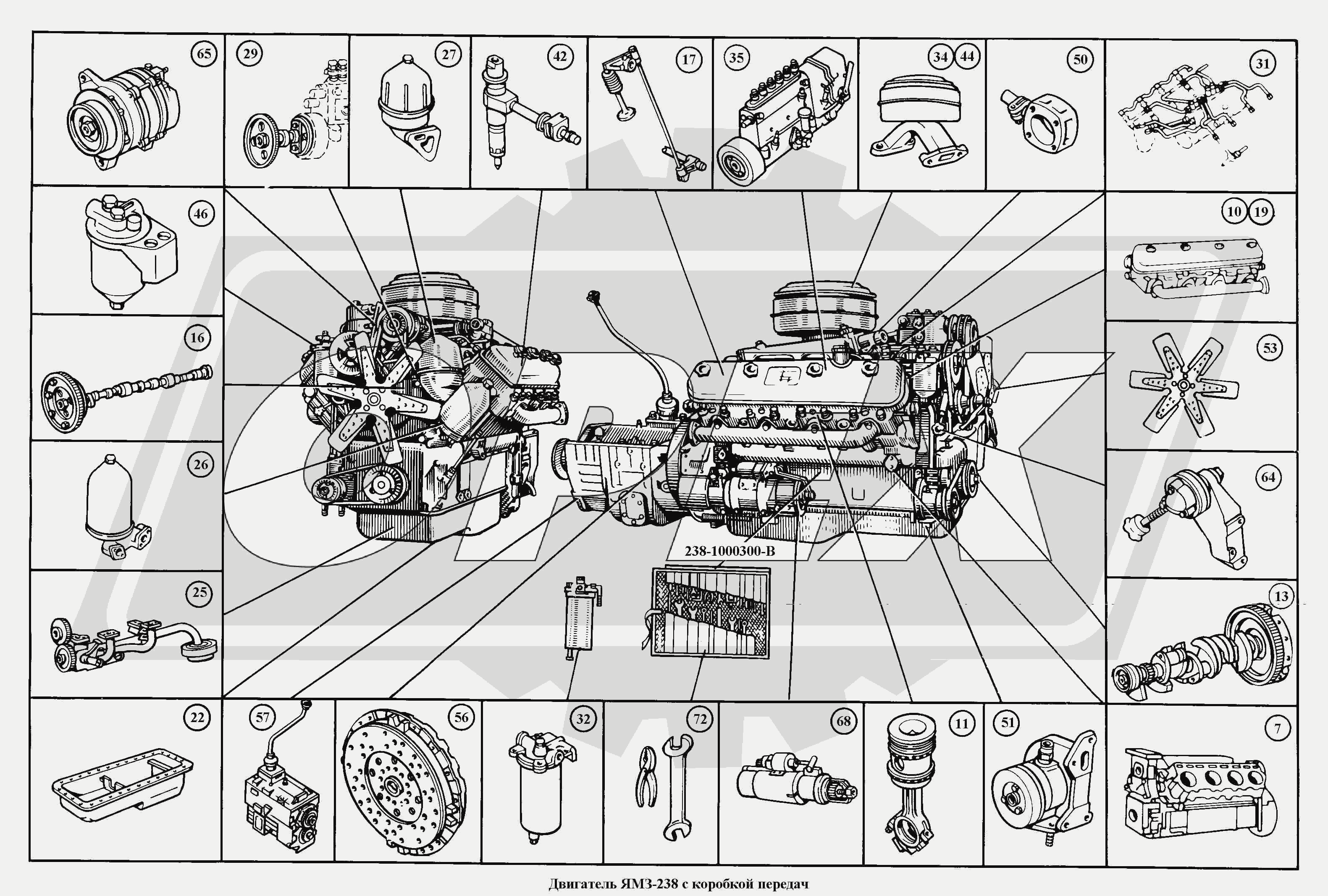 65
29
27
42
17
35
34 44
50
31
46
10 19
16
53
26
64
25
13
238-1000300-В
22
57
56
32
72
68
11
51
7

Двигатель ЯМЗ-238 с коробкой передач