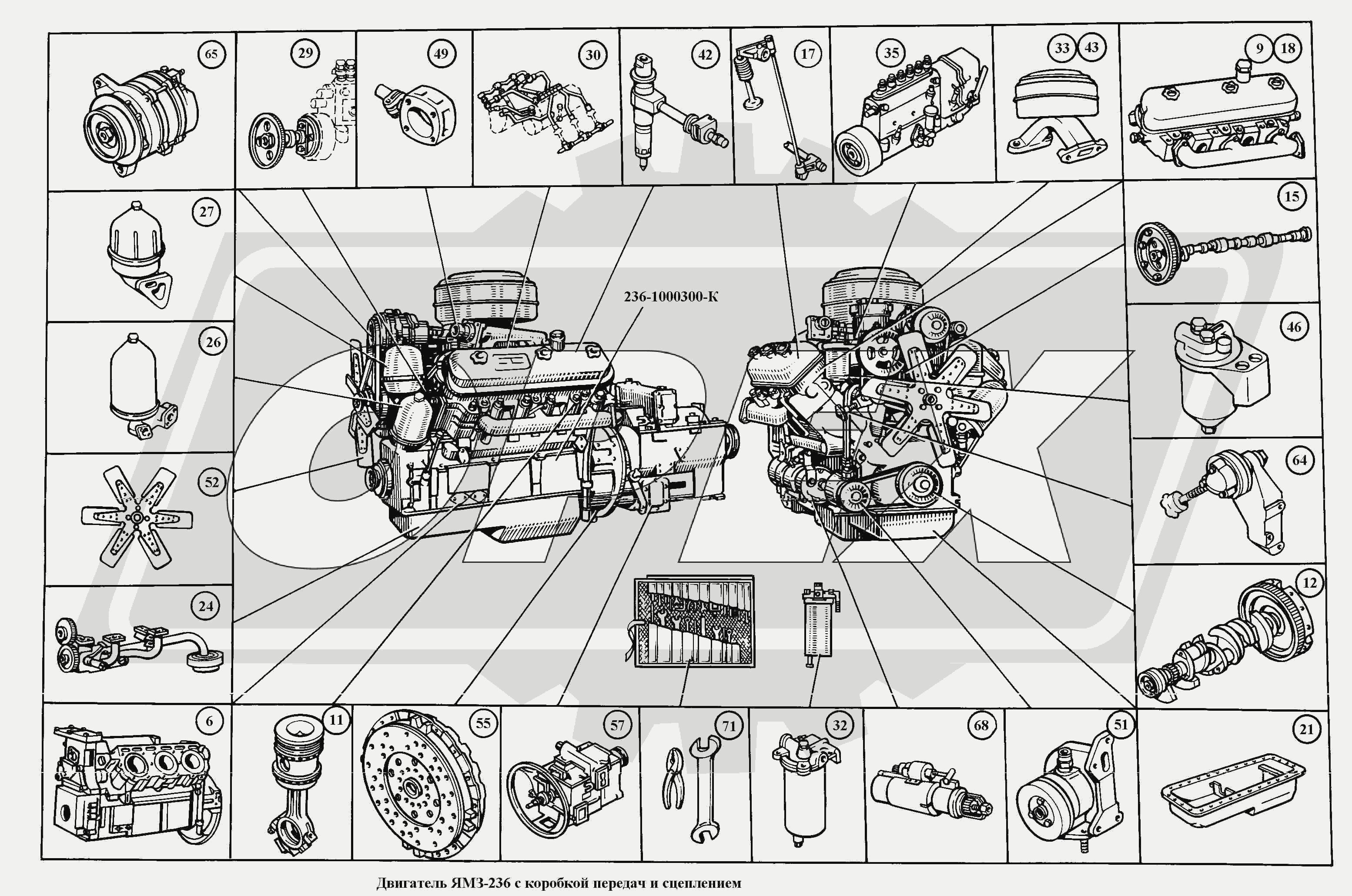 65
29
49
30
42
17
35
33 43
9 18
27
15
236-1000300-К
26
46
52
64
24
12
6
11
55
57
71
32
68
51
21

Двигатель ЯМЗ-236 с коробкой передач и сцеплением