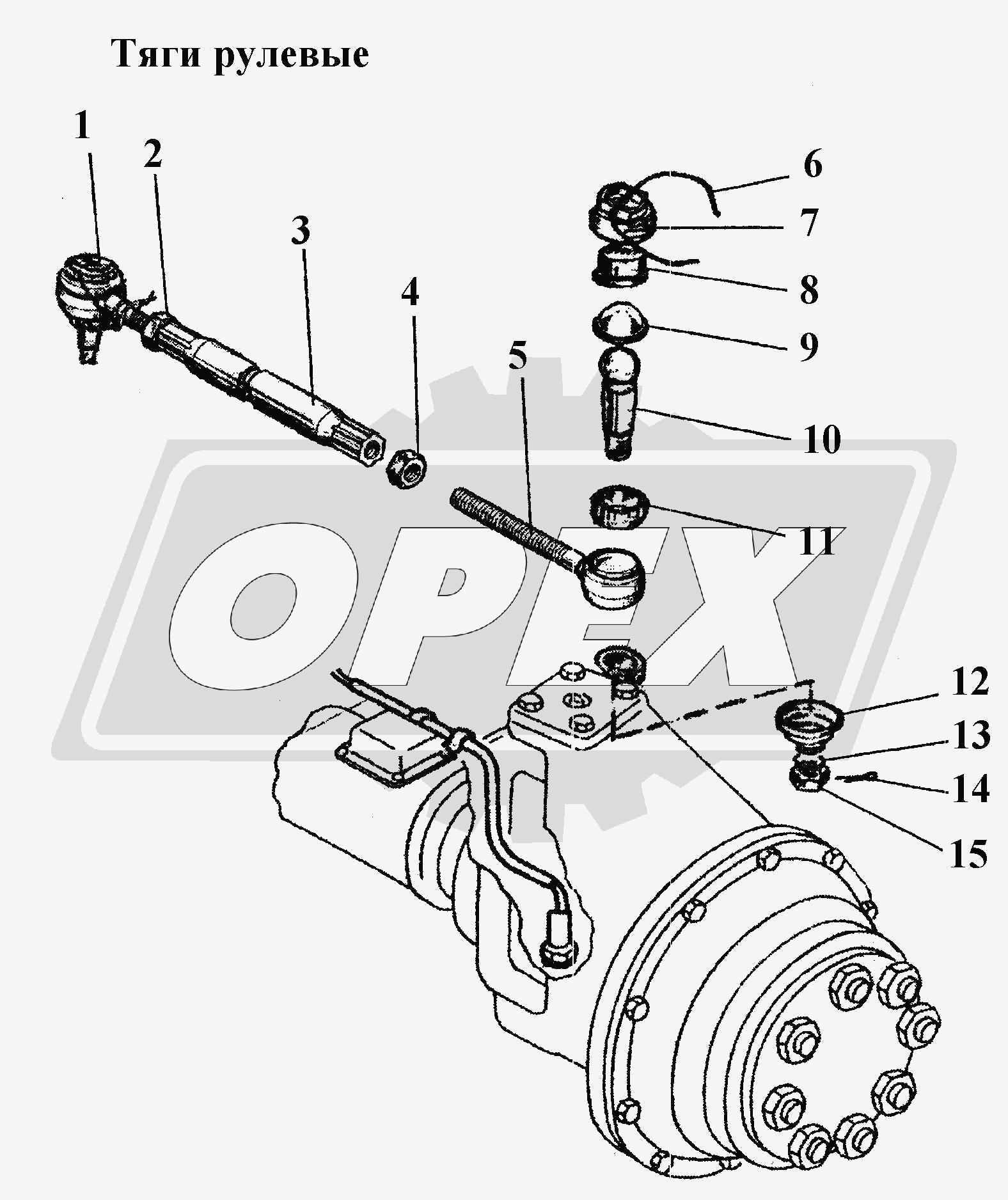 Тяги рулевые

1
2
3
4
5
6
7
8
9
10
11
12
13
14
15

OPEX