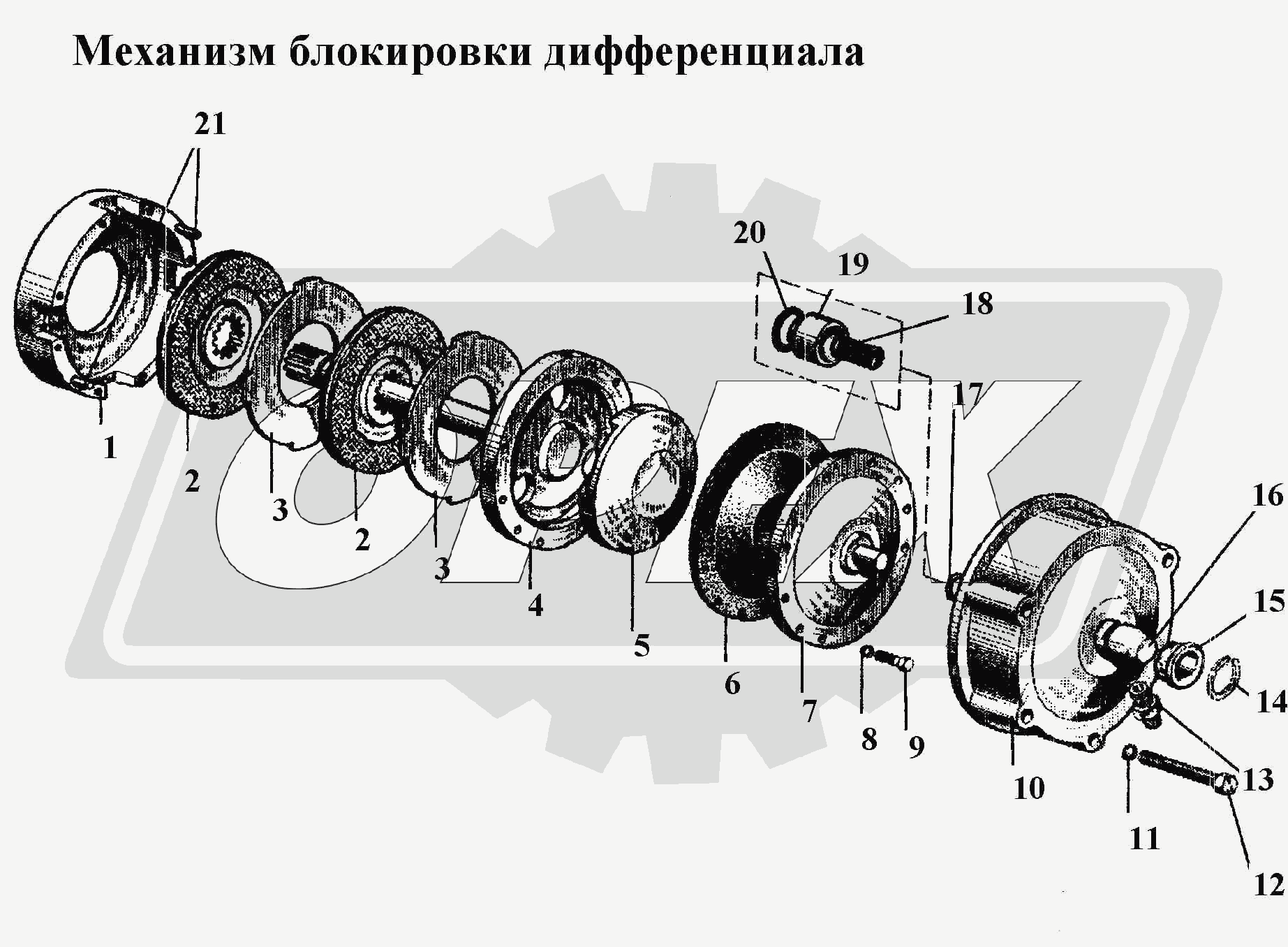 Механизм блокировки дифференциала

21
20
19
18
17
16
15
14
13
12
11
10
9
8
7
6
5
4
3
2
3
2
1