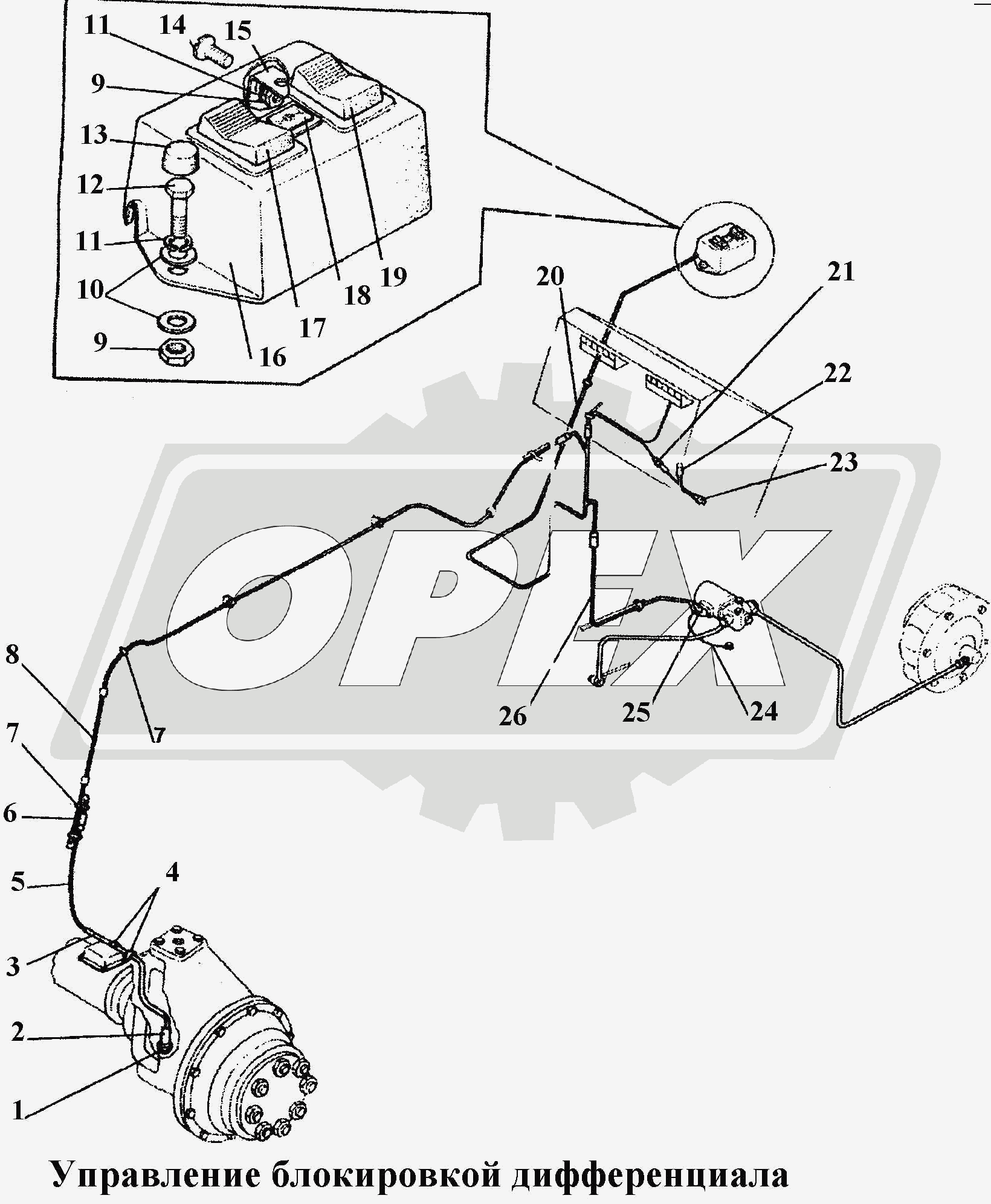 11 14 15
9
13
12
11
10
9
16
17
18
19
20
21
22
23
OPEX
8
7
7
6
5
4
3
2
1
26
25
24

Управление блокировкой дифференциала