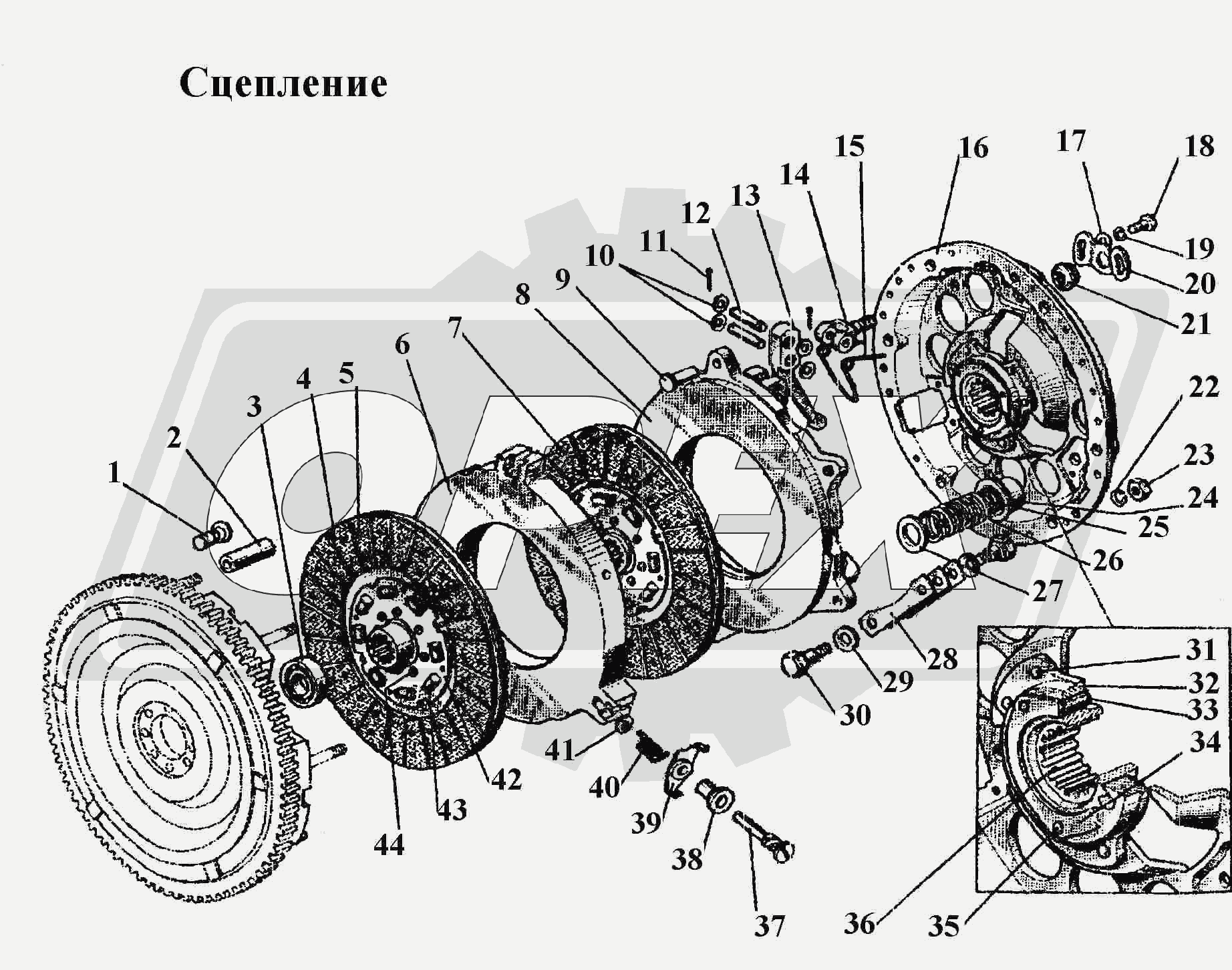 Сцепление

1
2
3
4
5
6
7
8
9
10
11
12
13
14
15
16
17
18
19
20
21
22
23
24
25
26
27
28
29
30
31
32
33
34
35
36
37
38
39
40
41
42
43
44