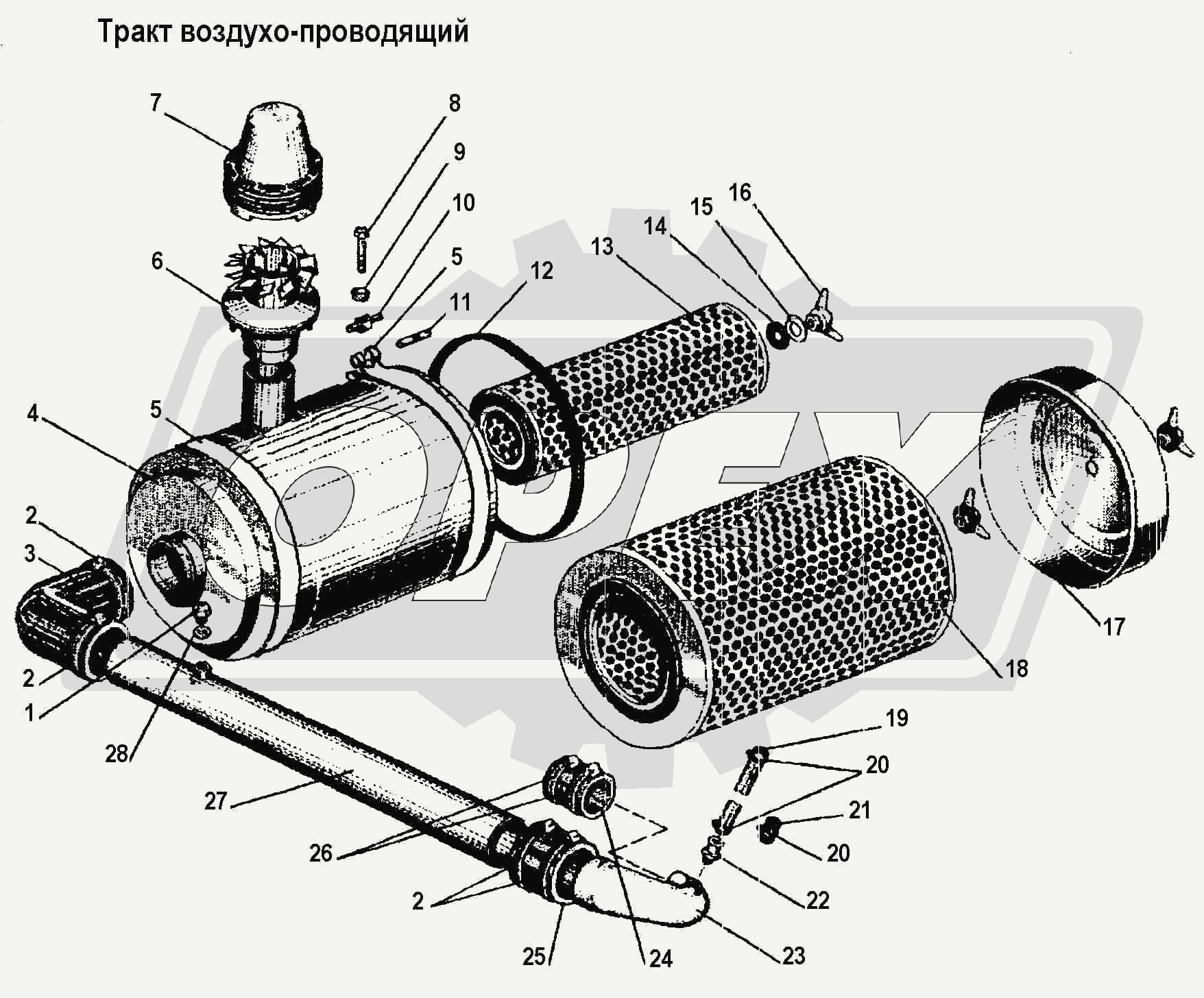 Тракт воздухо-проводящий

7
8
9
10
5
11
12
13
14
15
16
6
4
5
2
3
2
1
28
27
26
2
25
24
23
22
20
21
20
19
18
17