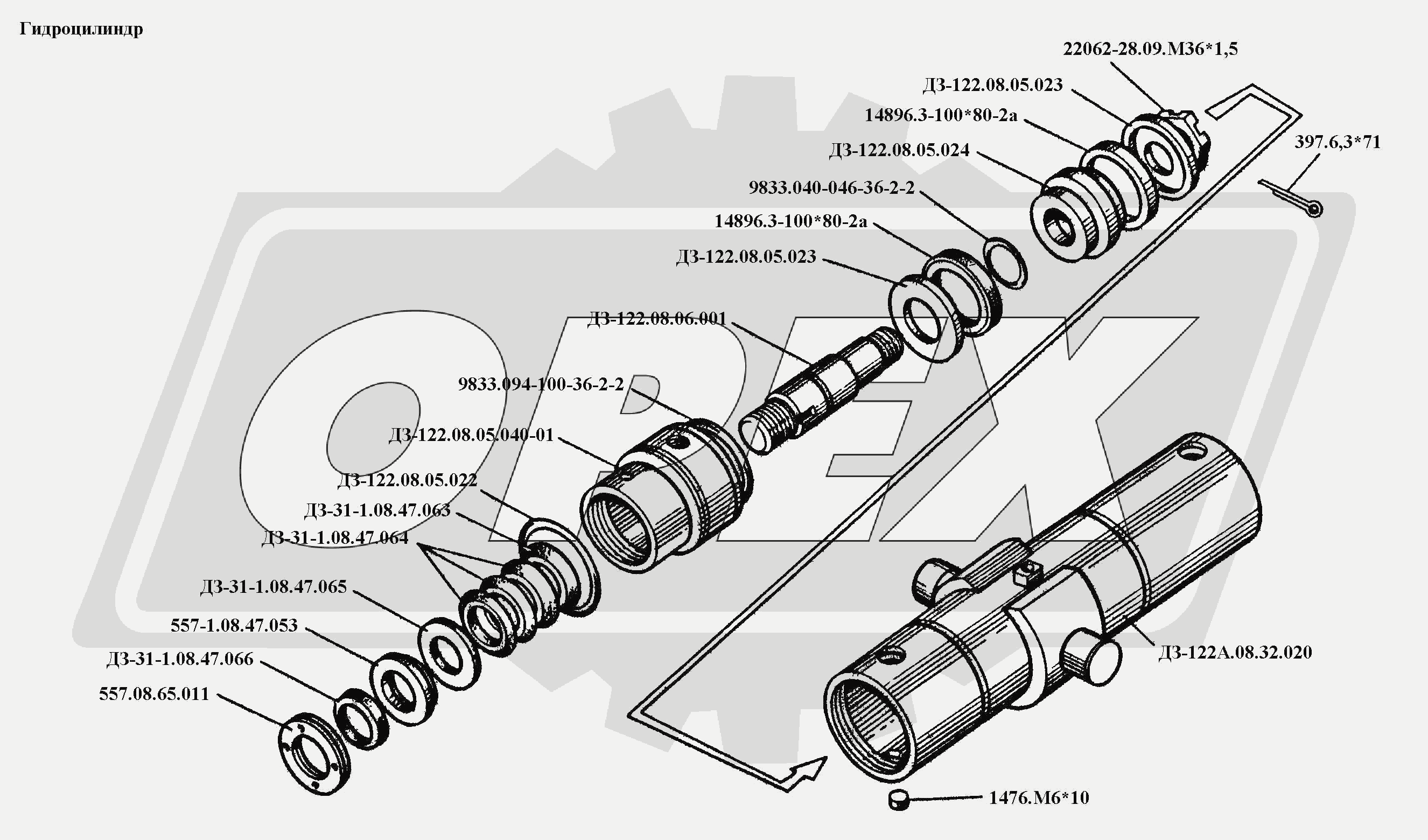 Гидроцилиндр

22062-28.09.М36*1,5

ДЗ-122.08.05.023

14896.3-100*80-2а

ДЗ-122.08.05.024

397.6,3*71

9833.040-046-36-2-2

14896.3-100*80-2а

ДЗ-122.08.05.023

ДЗ-122.08.06.001

9833.094-100-36-2-2

ДЗ-122.08.05.040-01

ДЗ-122.08.05.022

ДЗ-31-1.08.47.063

ДЗ-31-1.08.47.064

ДЗ-31-1.08.47.065

557-1.08.47.053

ДЗ-31-1.08.47.066

557.08.65.011

ДЗ-122А.08.32.020

1476.М6*10

OREX