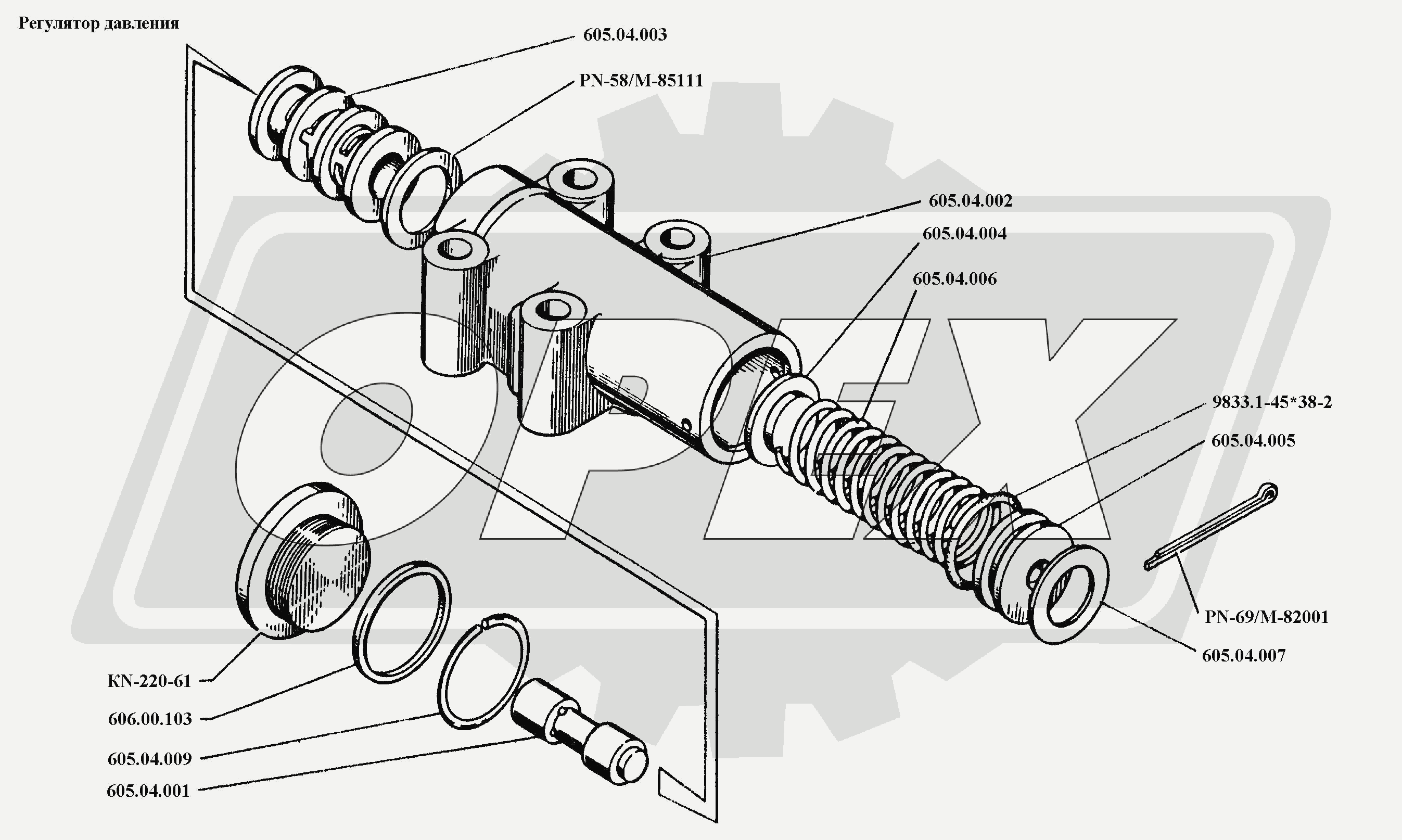 Регулятор давления

605.04.003

PN-58/M-85111

605.04.002

605.04.004

605.04.006

9833.1-45*38-2

605.04.005

PN-69/M-82001

605.04.007

KN-220-61

606.00.103

605.04.009

605.04.001

ОРЕХ