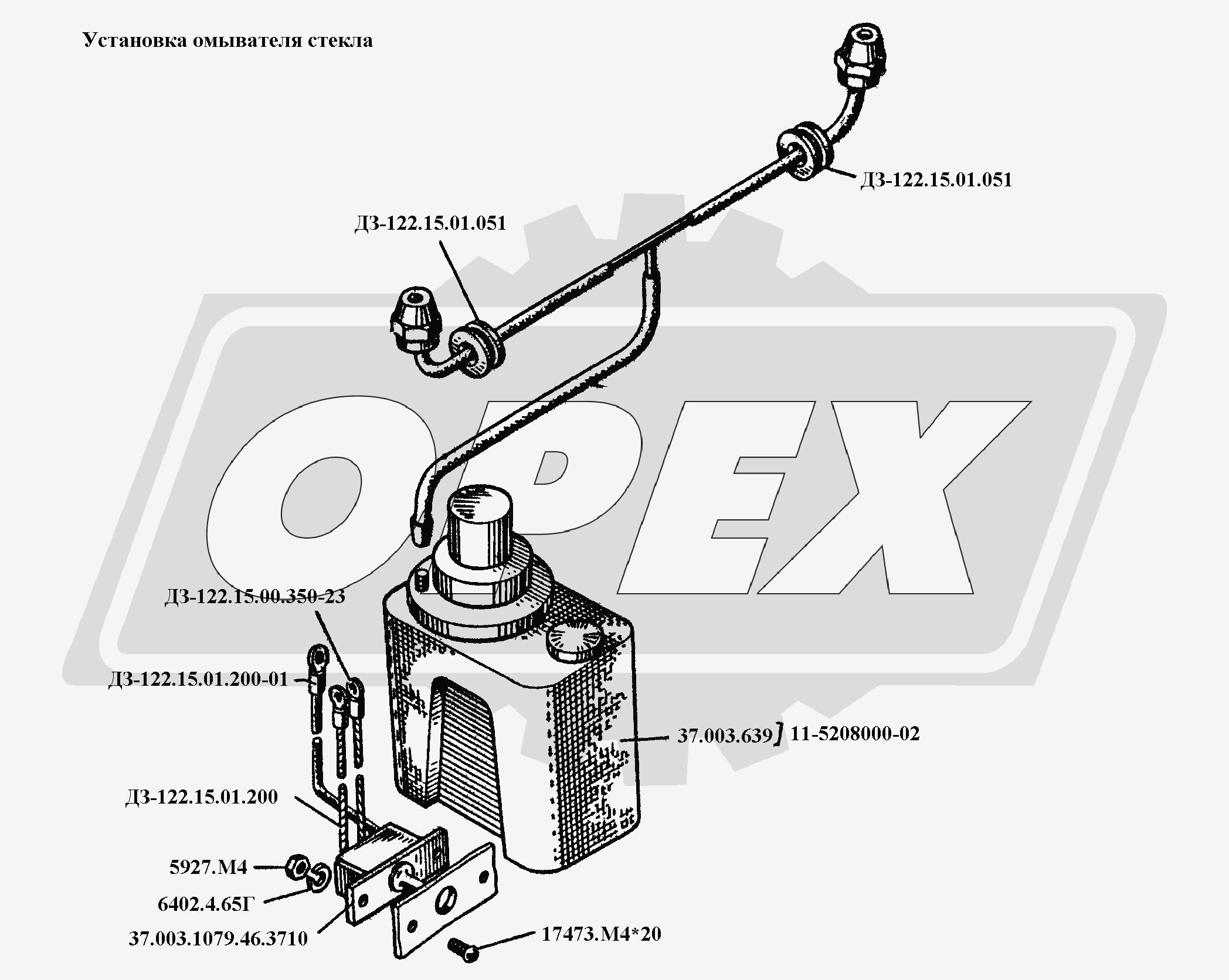 Установка омывателя стекла

ДЗ-122.15.01.051

ДЗ-122.15.01.051

OPEX

ДЗ-122.15.00.350-23

ДЗ-122.15.01.200-01

37.003.639 ] 11-5208000-02

ДЗ-122.15.01.200

5927.М4

6402.4.65Г

37.003.1079.46.3710

17473.М4*20