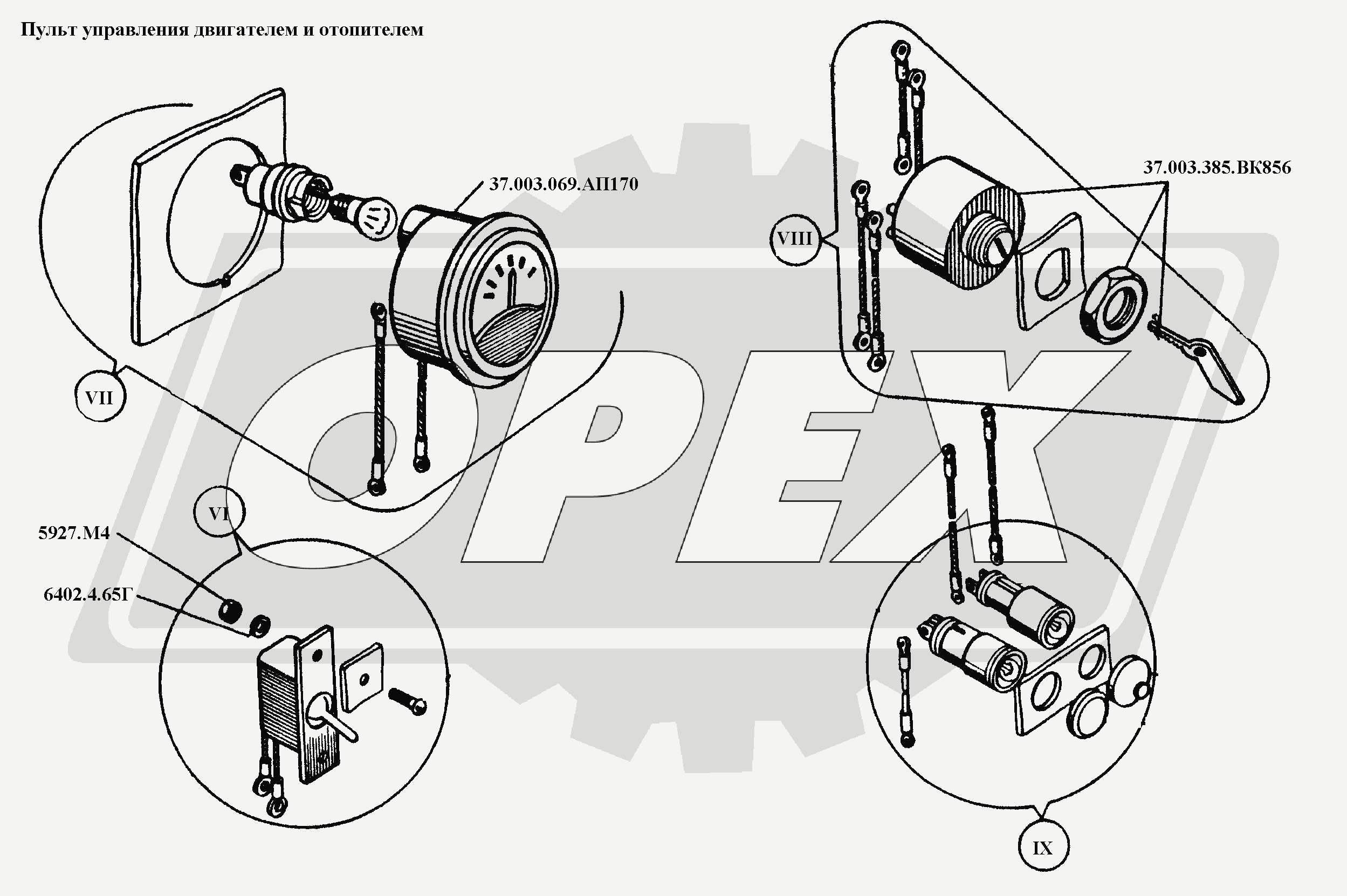 Пульт управления двигателем и отопителем

37.003.069.АП170

37.003.385.ВК856

VIII

VII

VI

5927.М4

6402.4.65Г

IX

ОРЕХ