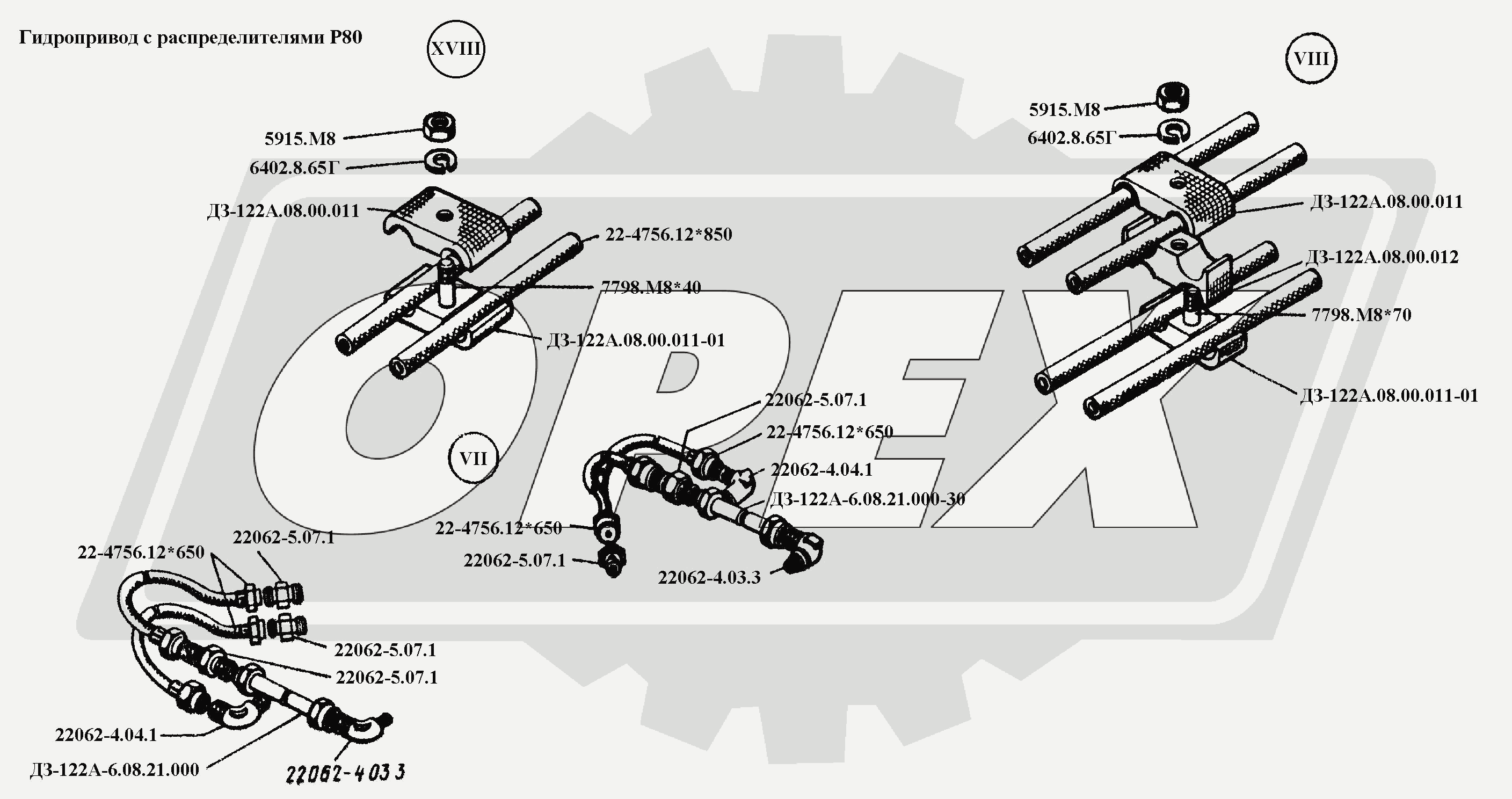 Гидропривод с распределителями Р80

XVIII

5915.М8
6402.8.65Г
ДЗ-122А.08.00.011
22-4756.12*850
7798.М8*40
ДЗ-122А.08.00.011-01

VIII

5915.М8
6402.8.65Г
ДЗ-122А.08.00.011
ДЗ-122А.08.00.012
7798.М8*70
ДЗ-122А.08.00.011-01

OPEX

VII

22062-5.07.1
22-4756.12*650
22062-4.04.1
ДЗ-122А-6.08.21.000-30
22-4756.12*650
22062-5.07.1
22062-4.03.3

22-4756.12*650
22062-5.07.1
22062-5.07.1
22062-5.07.1
22062-4.04.1
ДЗ-122А-6.08.21.000
22062-4 03 3