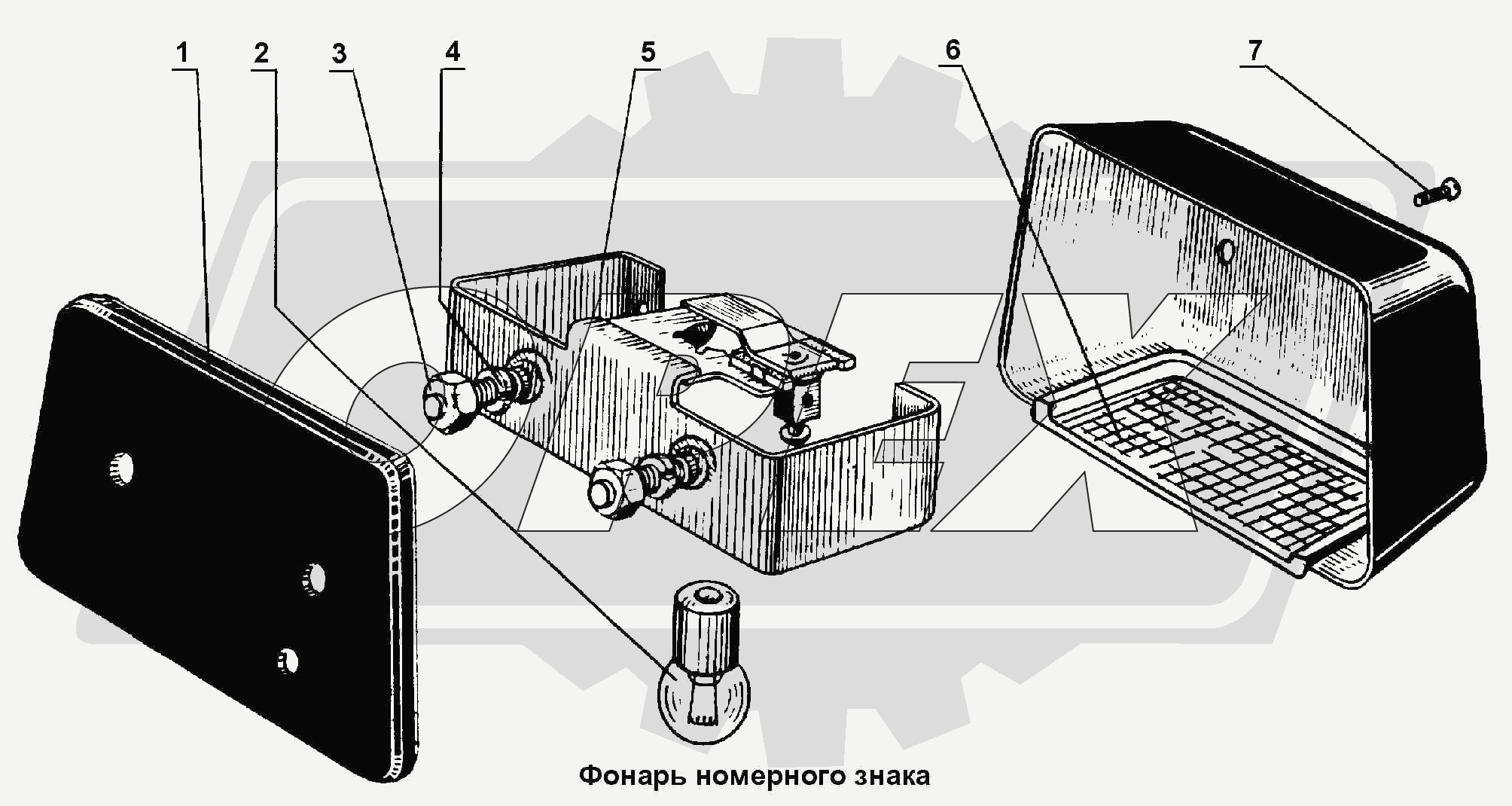 1 2 3 4 5 6 7

OPEX

Фонарь номерного знака