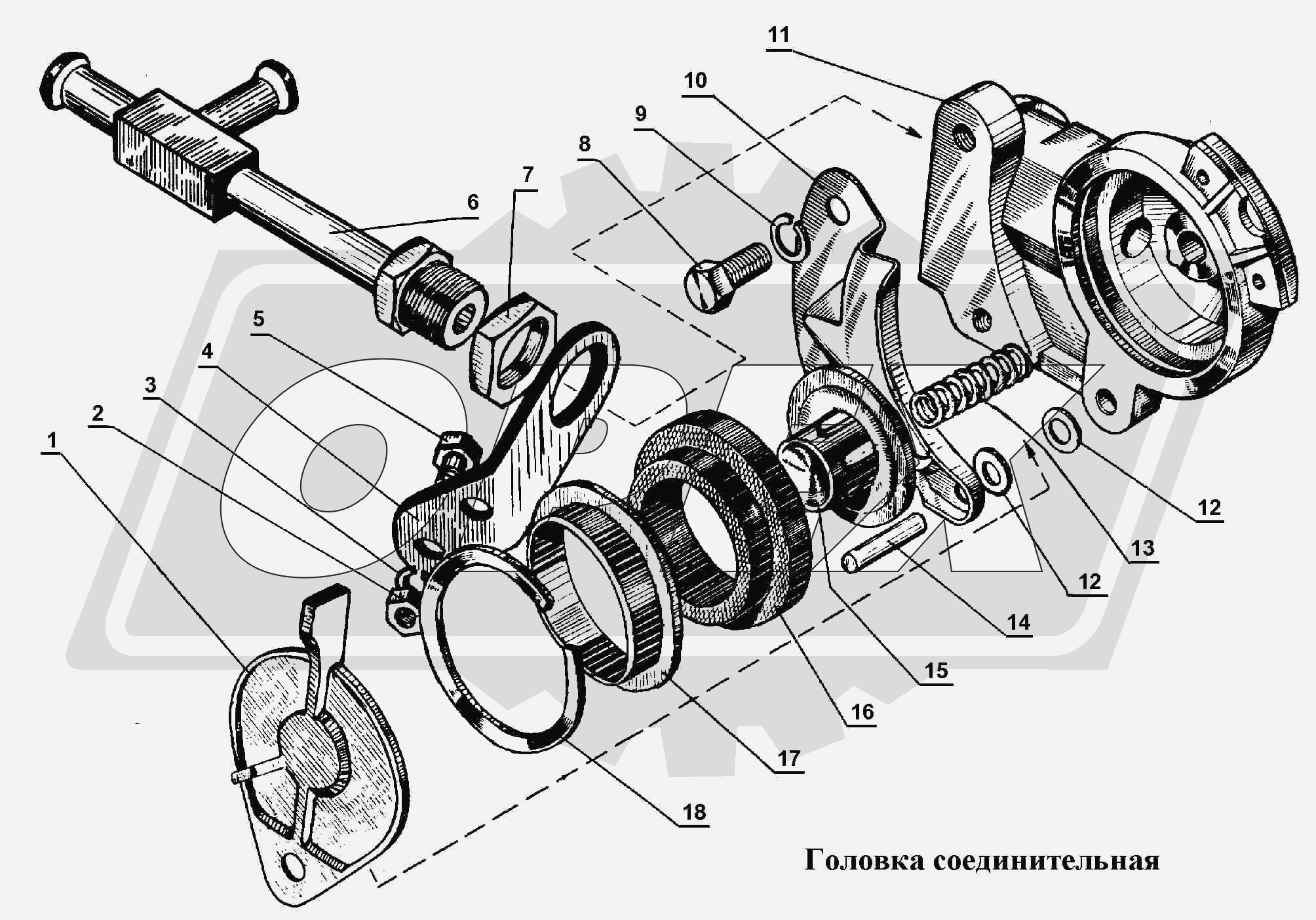 11
10
9
8
7
6
5
4
3
2
1
12
13
12
14
15
16
17
18

Головка соединительная