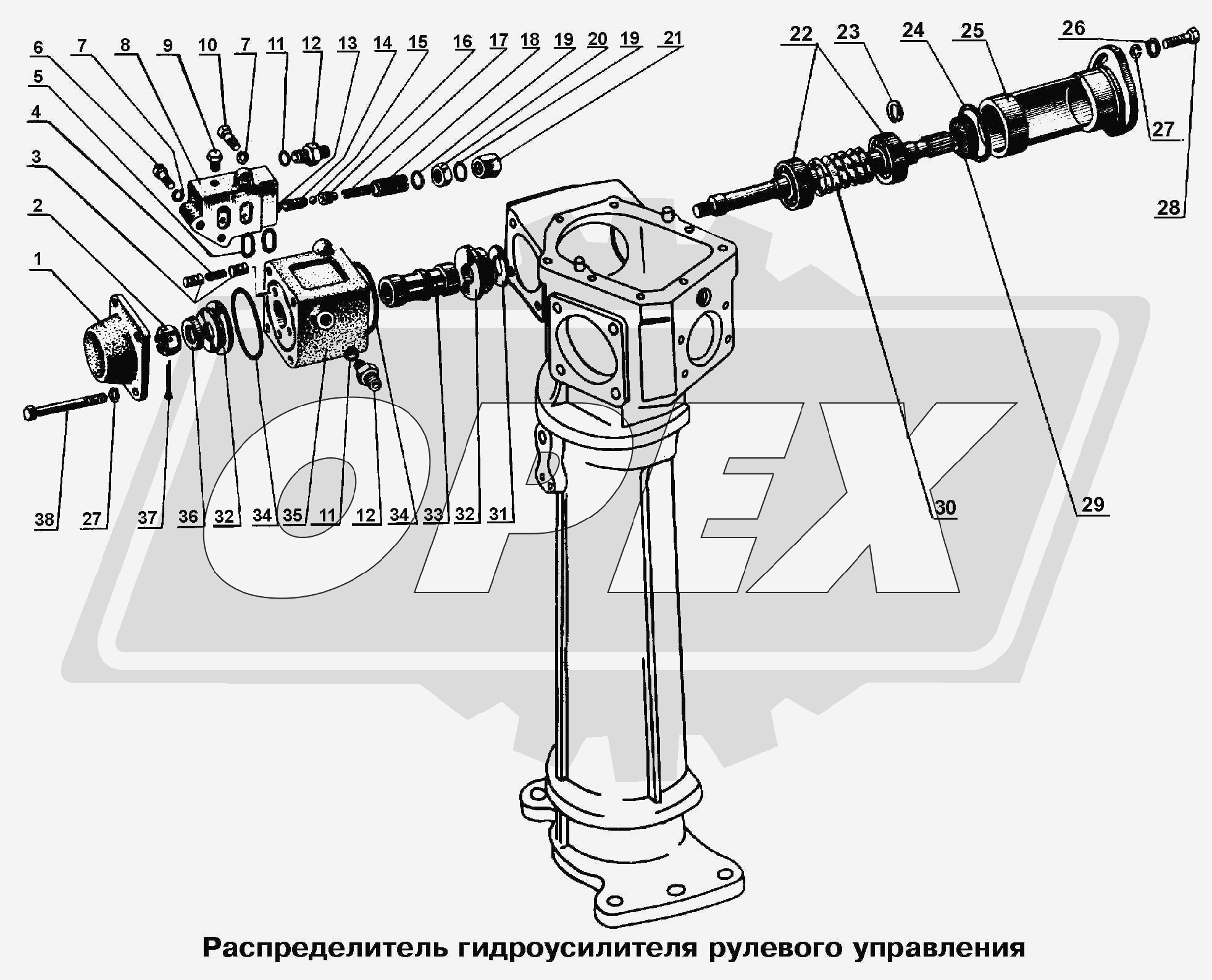 6 7 8 9 10 7 11 12 13 14 15 16 17 18 19 20 19 21

22 23 24 25 26

5

4

3

2

1

27

28

38 27 37 36 32 34 35 11 12 34 33 32 31

30

29

OPEX

Распределитель гидроусилителя рулевого управления