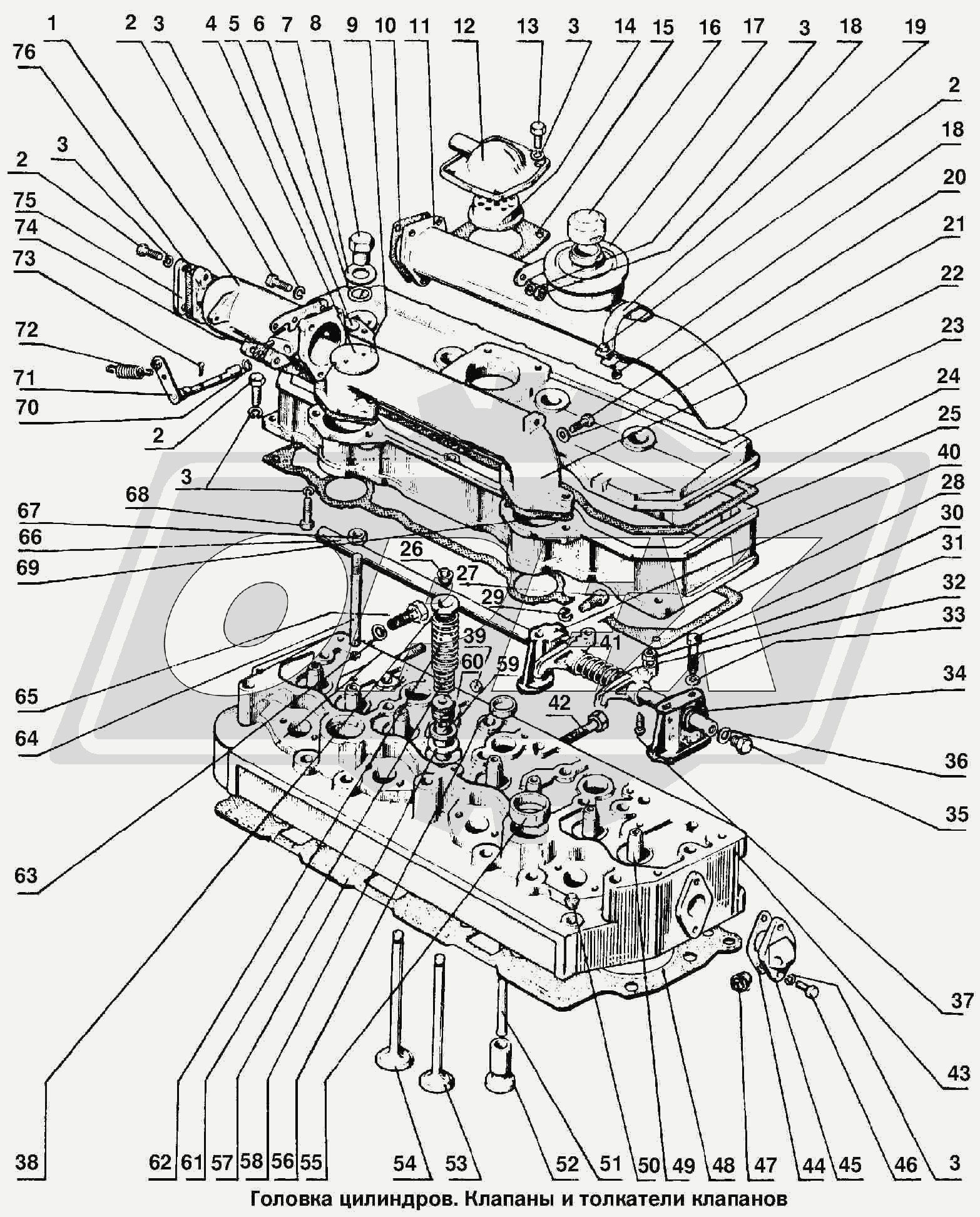 1 2 3 4 5 6 7 8 9 10 11 12 13 3 14 15 16 17 3 18 19
76
3
2
75
74
73
72
71
70
2
3
68
67
66
69
65
64
63
2
18
20
21
22
23
24
25
40
28
30
31
32
33
34
36
35
37
43
26
27
29
39
60
59
41
42
38 62 61 57 58 56 55 54 53 52 51 50 49 48 47 44 45 46 3

Головка цилиндров. Клапаны и толкатели клапанов