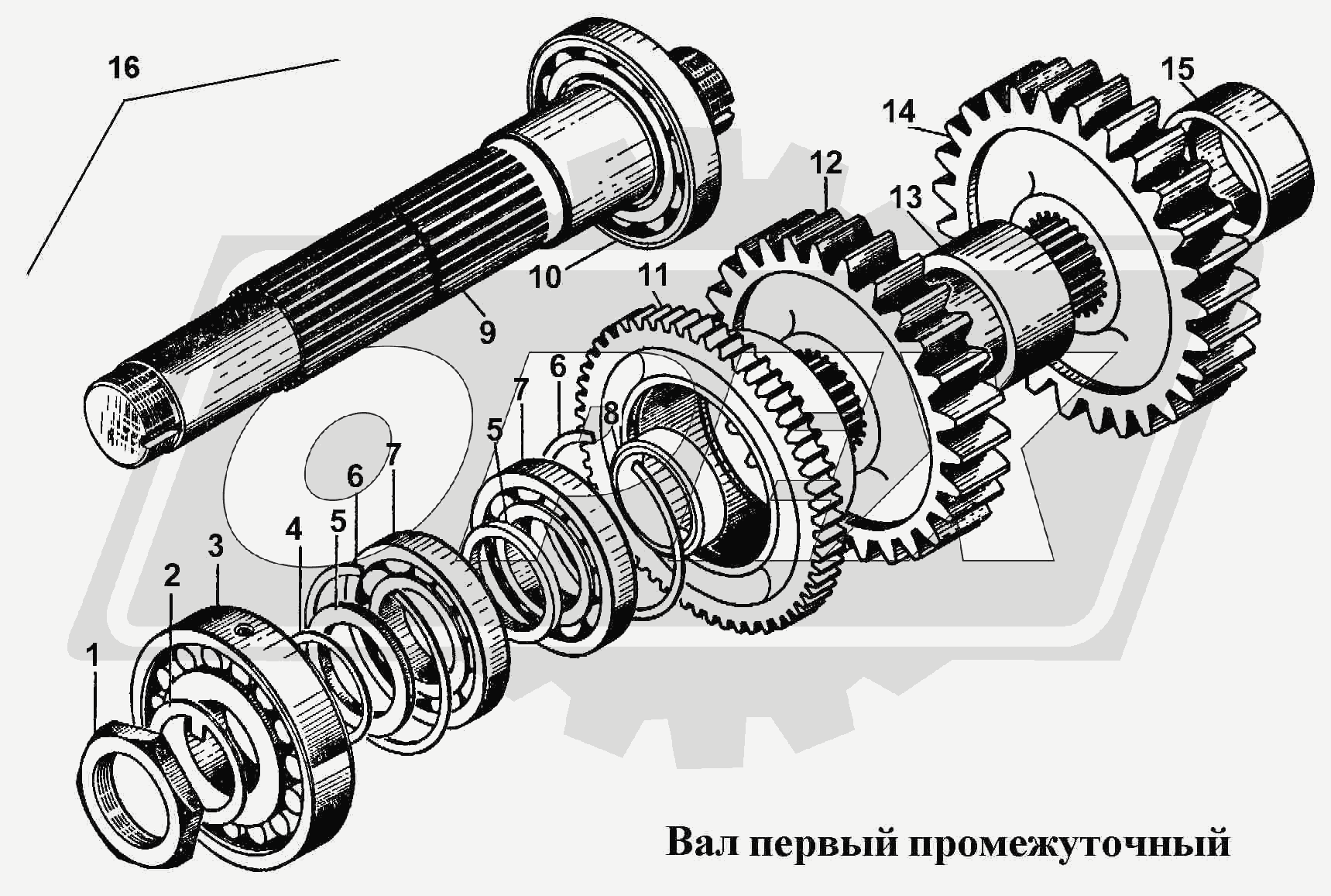 16
15
14
12
13
10
11
9
6
7
8
5
7
6
4
5
3
2
1

Вал первый промежуточный