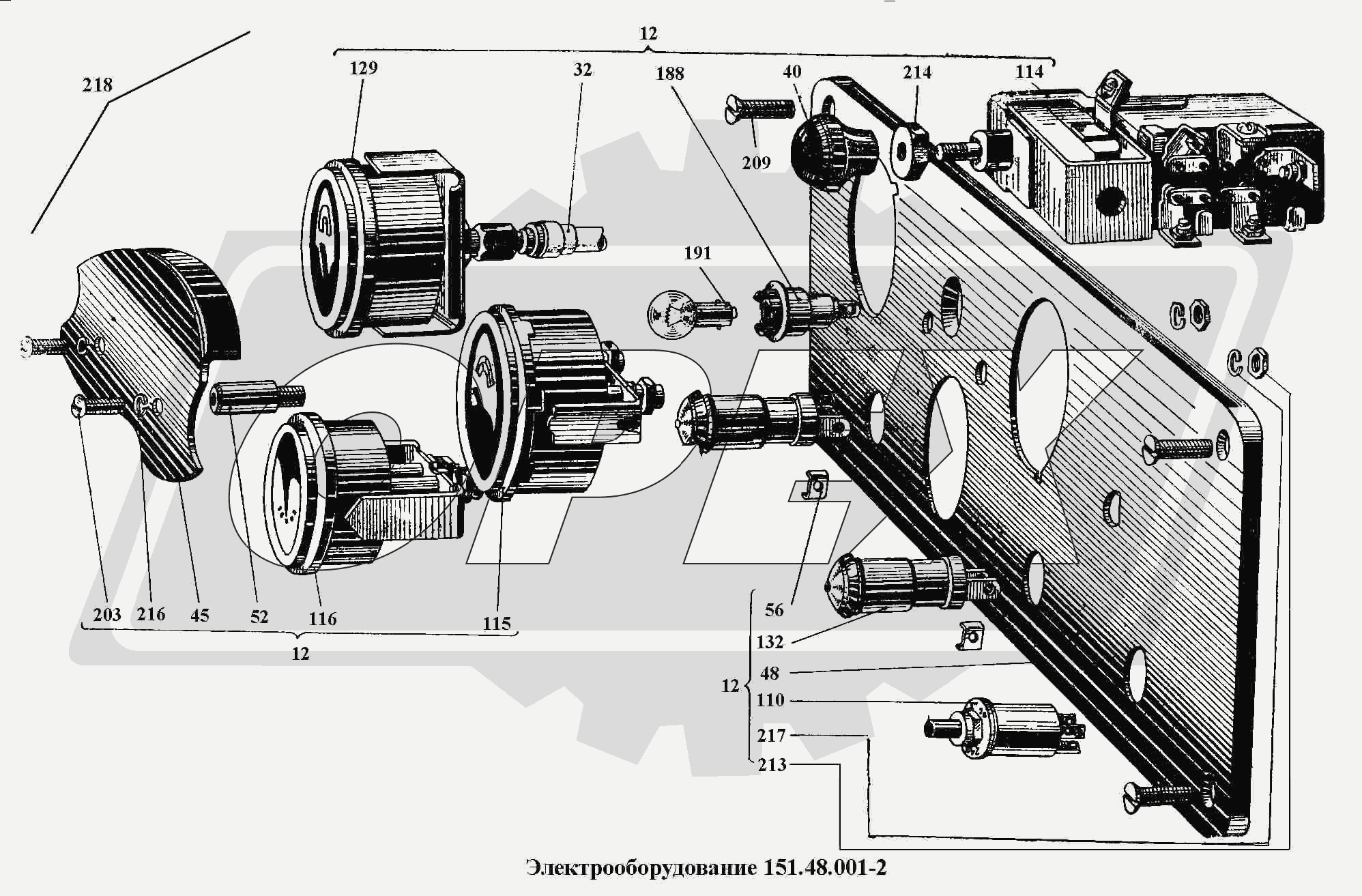 12
218
129
32
188
40
214
114
209
191
203
216
45
52
116
115
12
56
132
12
48
110
217
213
Электрооборудование 151.48.001-2