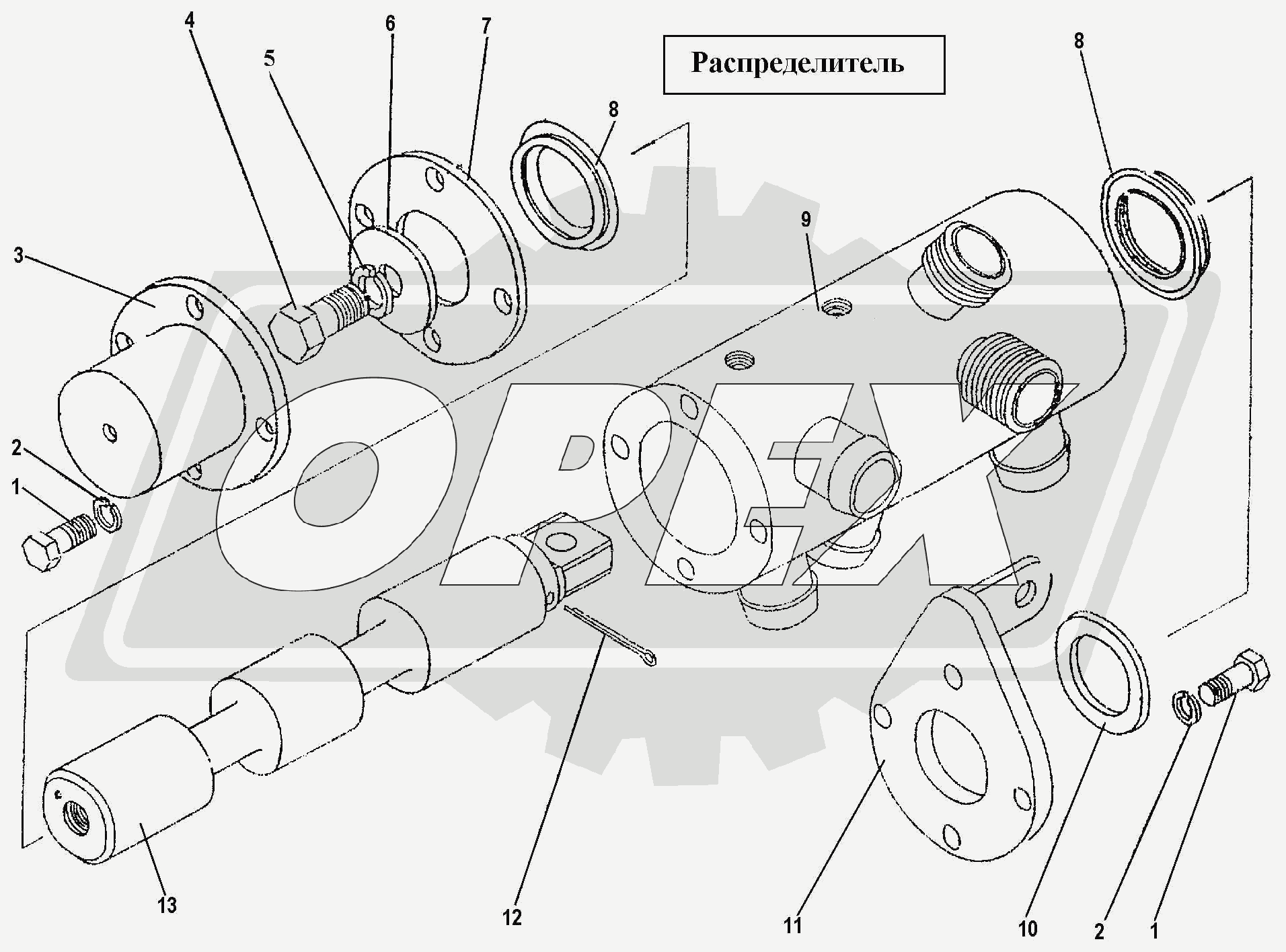 Распределитель

4
6
7
5
8
8
9
3
2
1
13
12
11
10
2
1

OPEX