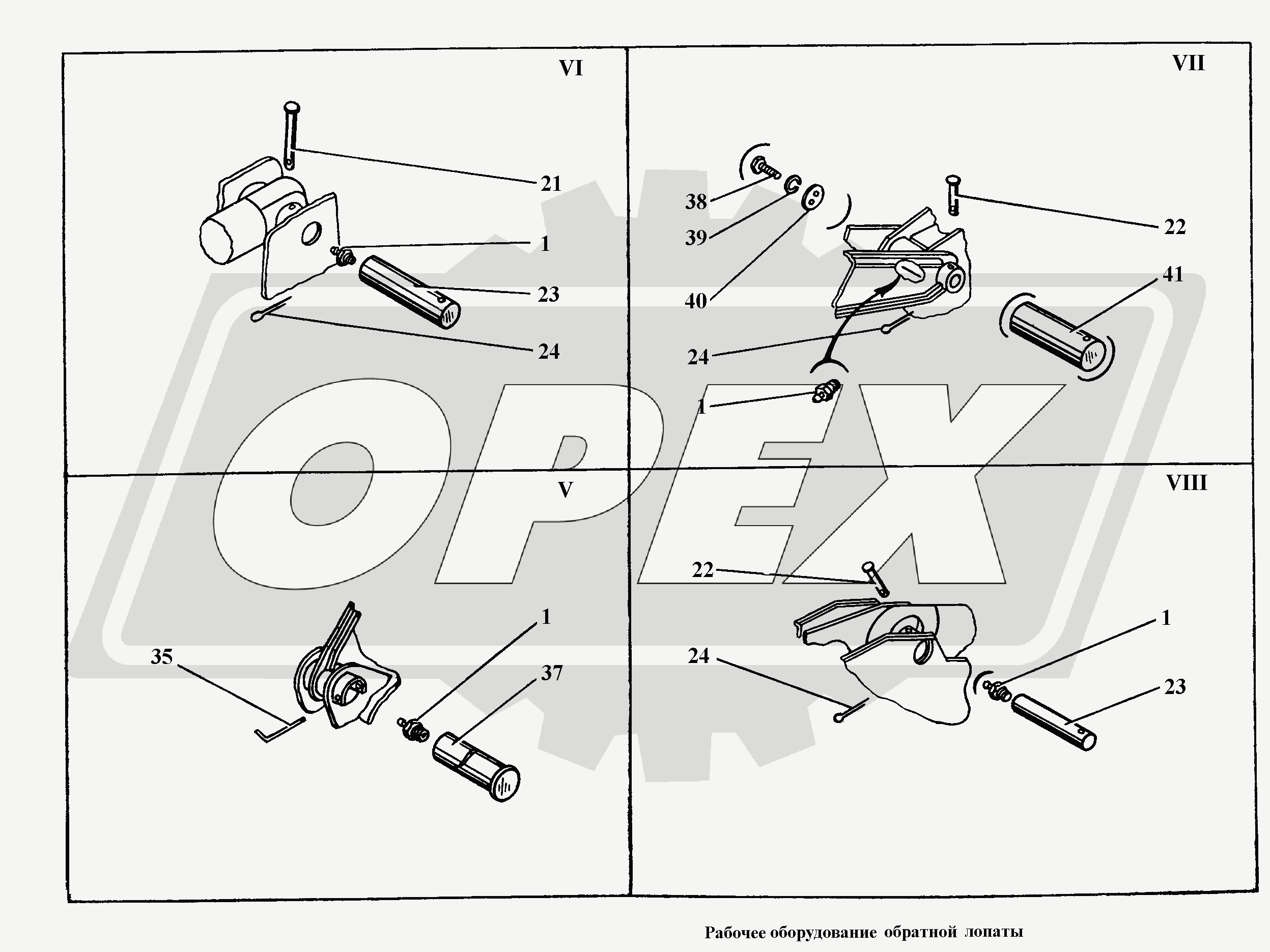 VI

21

1

23

24

VII

38

39

40

22

41

24

1

OPEX

V

35

1

37

VIII

22

24

1

23

Рабочее оборудование обратной лопаты